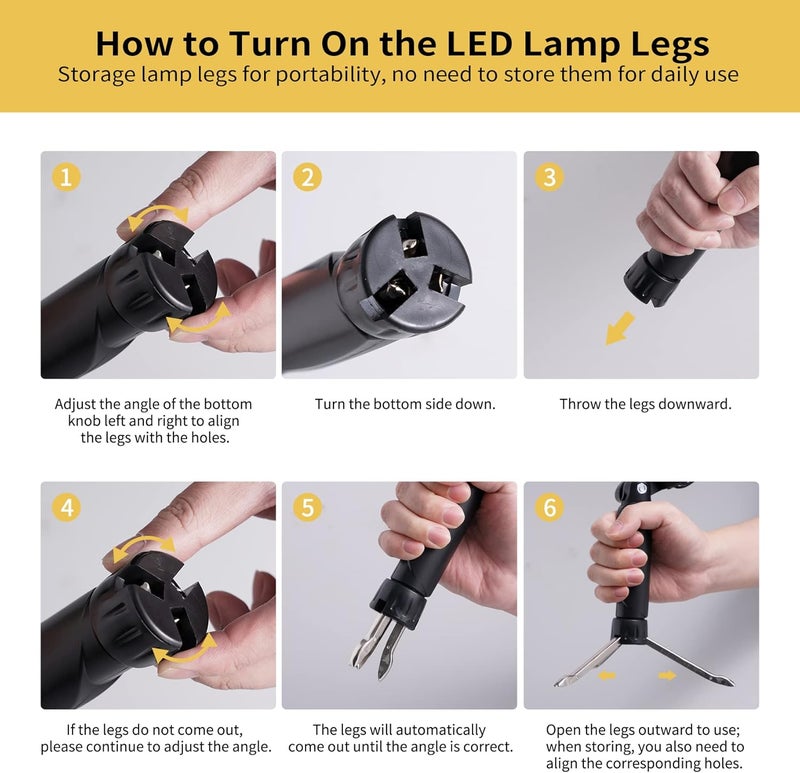 How to Turn On the LED Lamp Legs
Storage lamp legs for portability, no need to store them for daily use

1

Adjust the angle of the bottom knob left and right to align the legs with the holes.

2

Turn the bottom side down.

3

Throw the legs downward.

4

If the legs do not come out, please continue to adjust the angle.

5

The legs will automatically come out until the angle is correct.

6

Open the legs outward to use; when storing, you also need to align the corresponding holes.