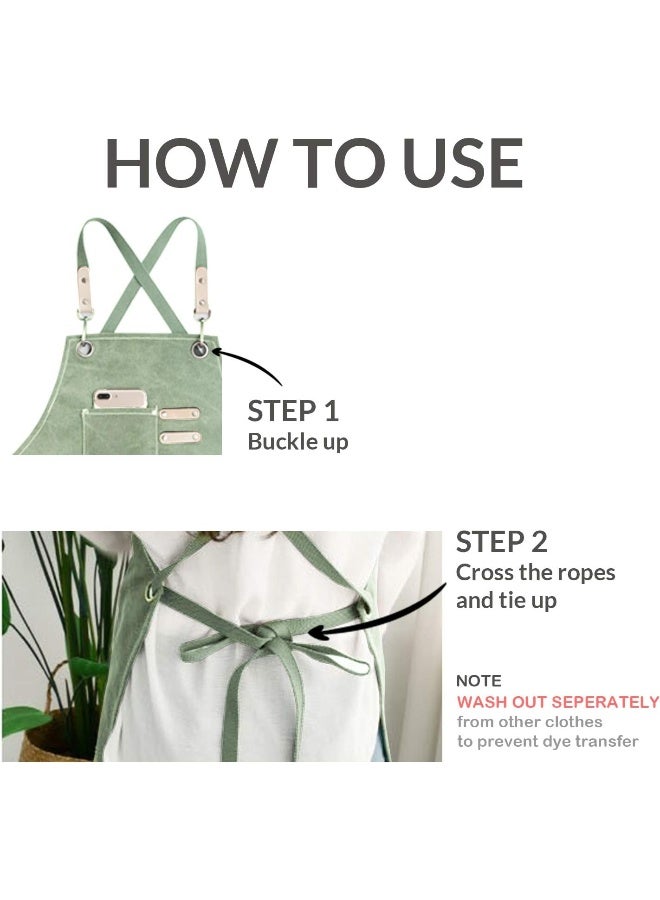 HOW TO USE

STEP 1
Buckle up

STEP 2
Cross the ropes and tie up

NOTE
WASH OUT SEPERATELY
from other clothes
to prevent dye transfer