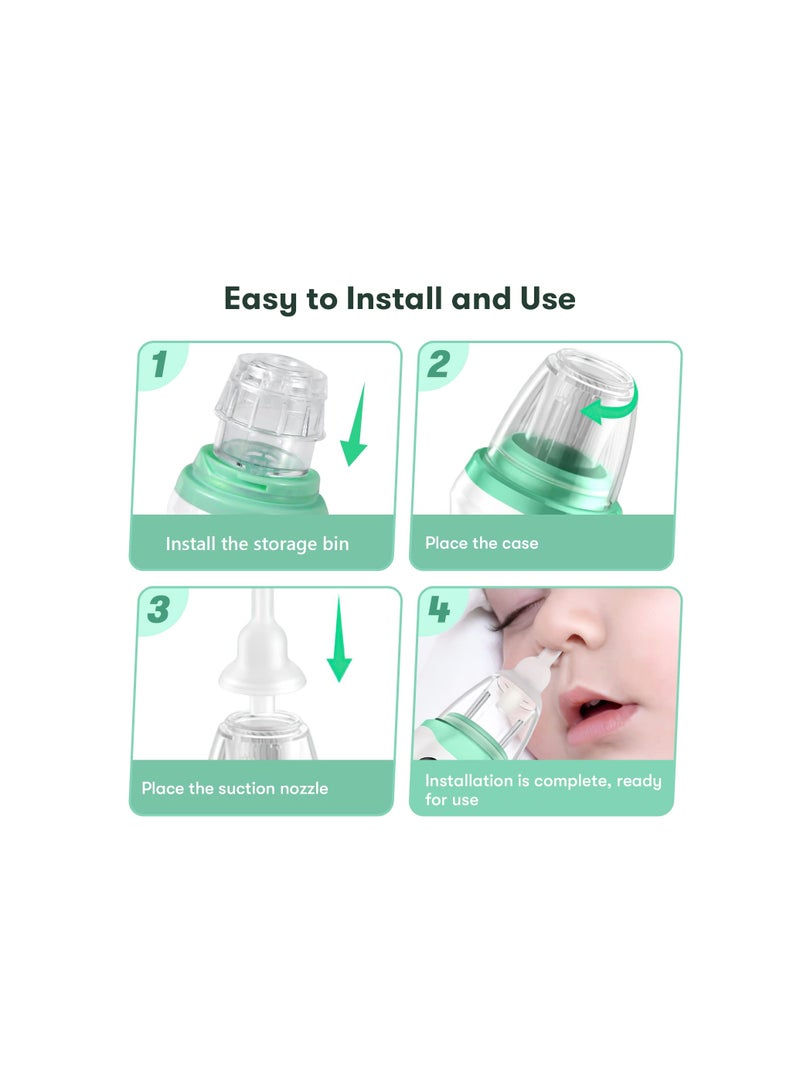 Easy to Install and Use

1
Install the storage bin

2
Place the case

3
Place the suction nozzle

4
Installation is complete, ready for use