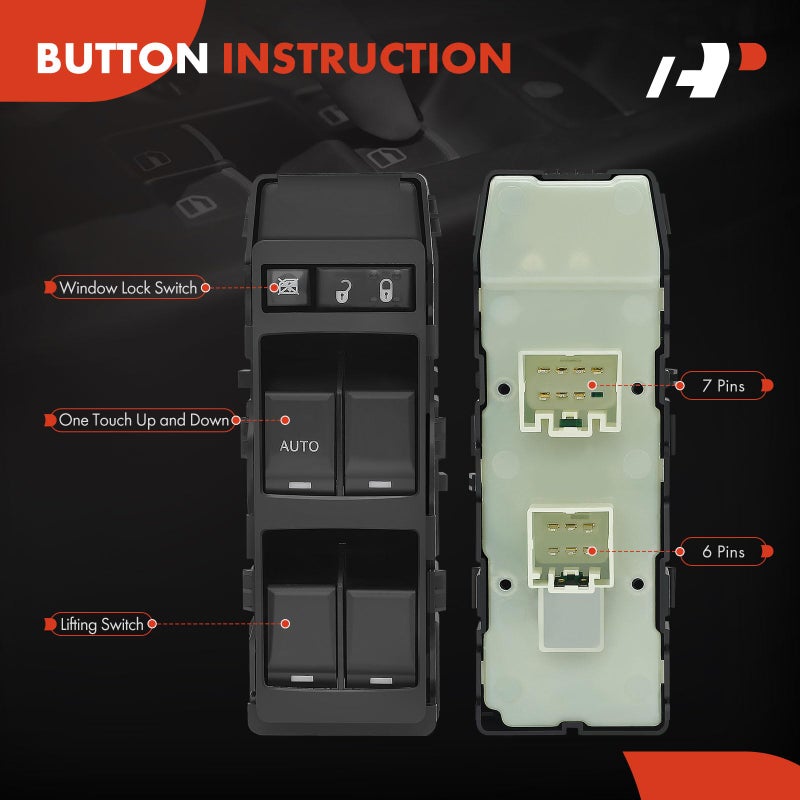 BUTTON INSTRUCTION

Window Lock Switch

One Touch Up and Down

AUTO

Lifting Switch

7 Pins

6 Pins