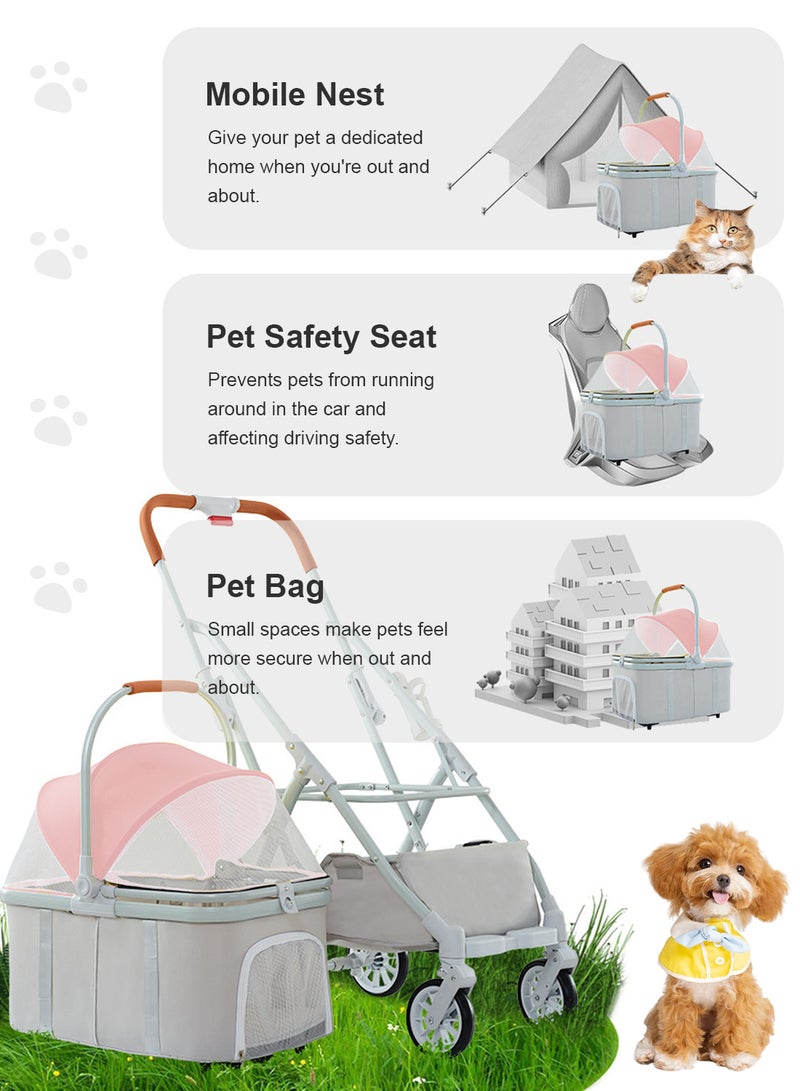 Mobile Nest

Give your pet a dedicated home when you're out and about.

Pet Safety Seat

Prevents pets from running around in the car and affecting driving safety.

Pet Bag

Small spaces make pets feel more secure when out and about.