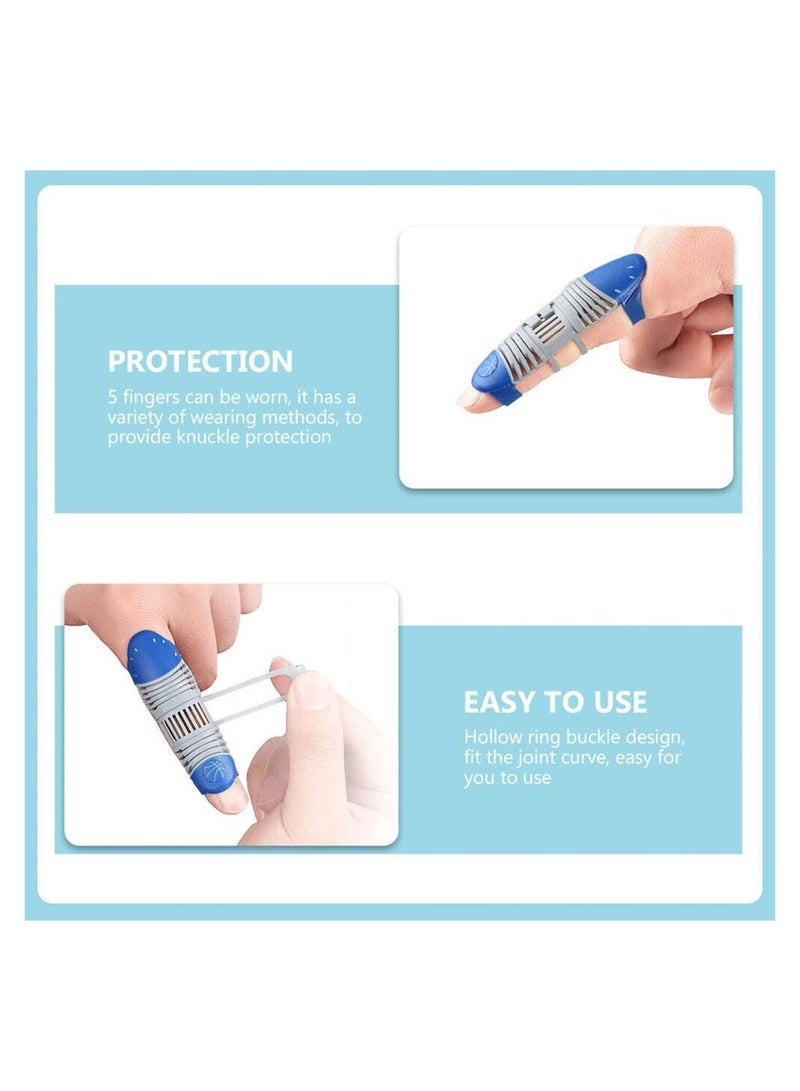 PROTECTION

5 fingers can be worn, it has a variety of wearing methods, to provide knuckle protection

EASY TO USE

Hollow ring buckle design, fit the joint curve, easy for you to use