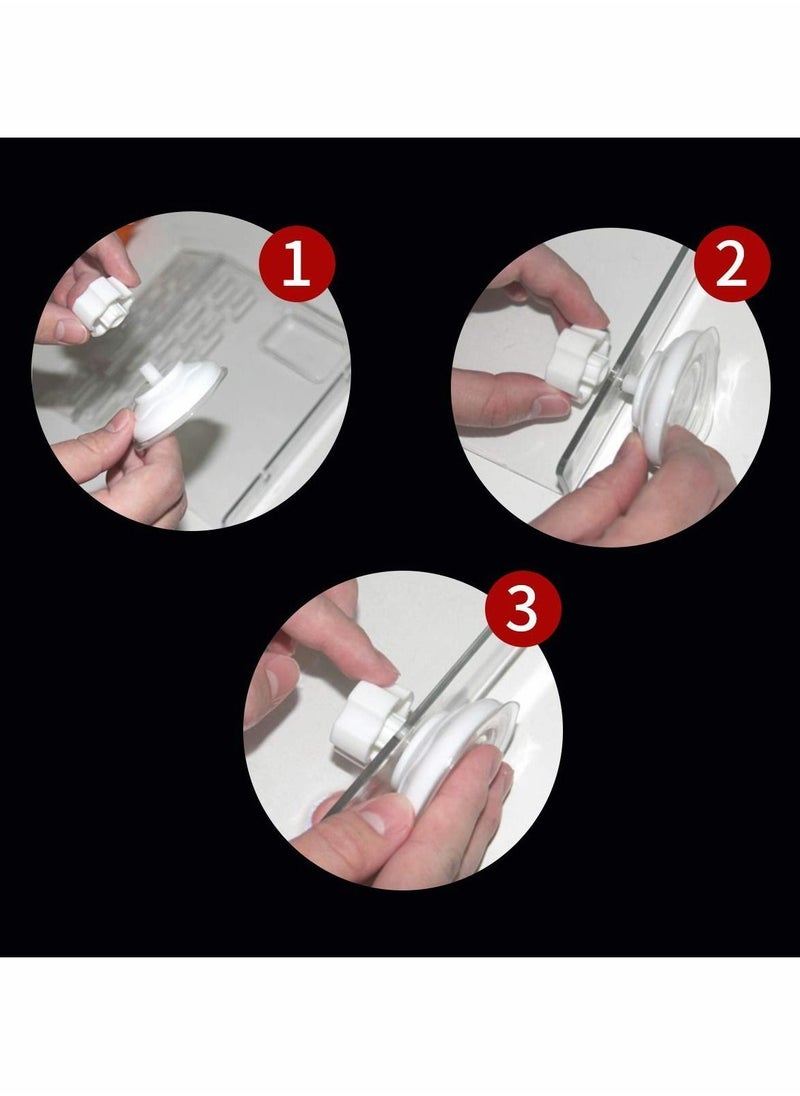 1

2

3