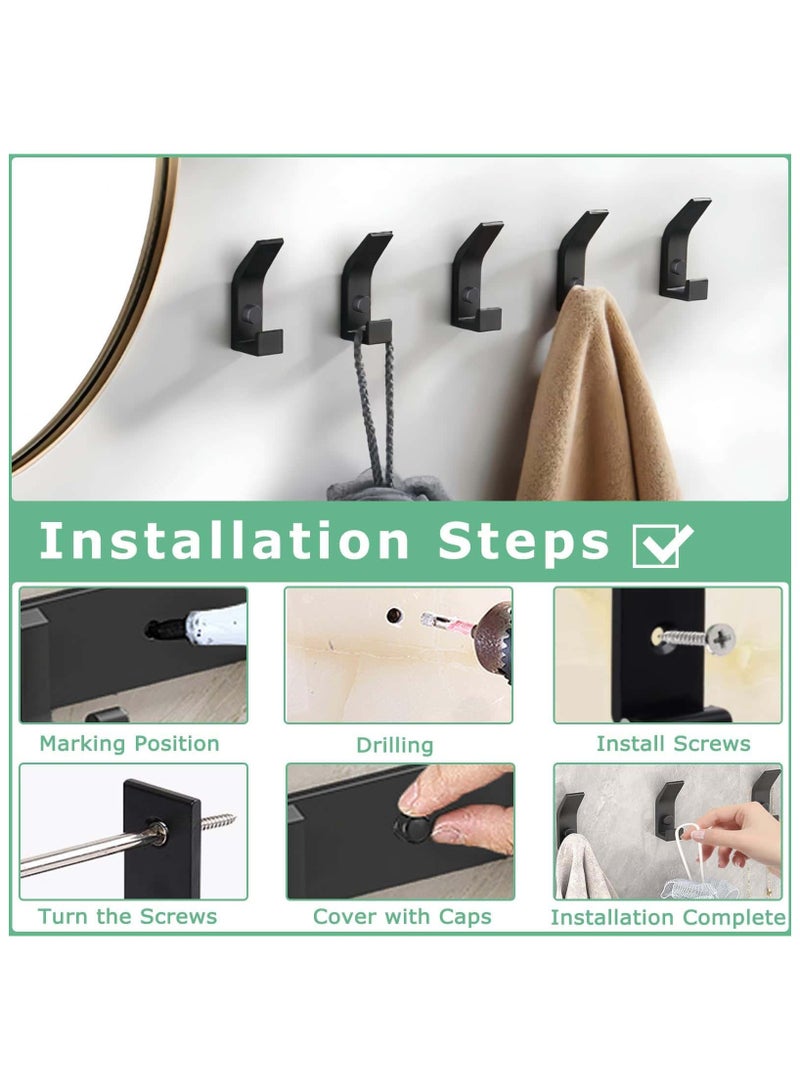 Installation Steps

Marking Position

Drilling

Install Screws

Turn the Screws

Cover with Caps

Installation Complete