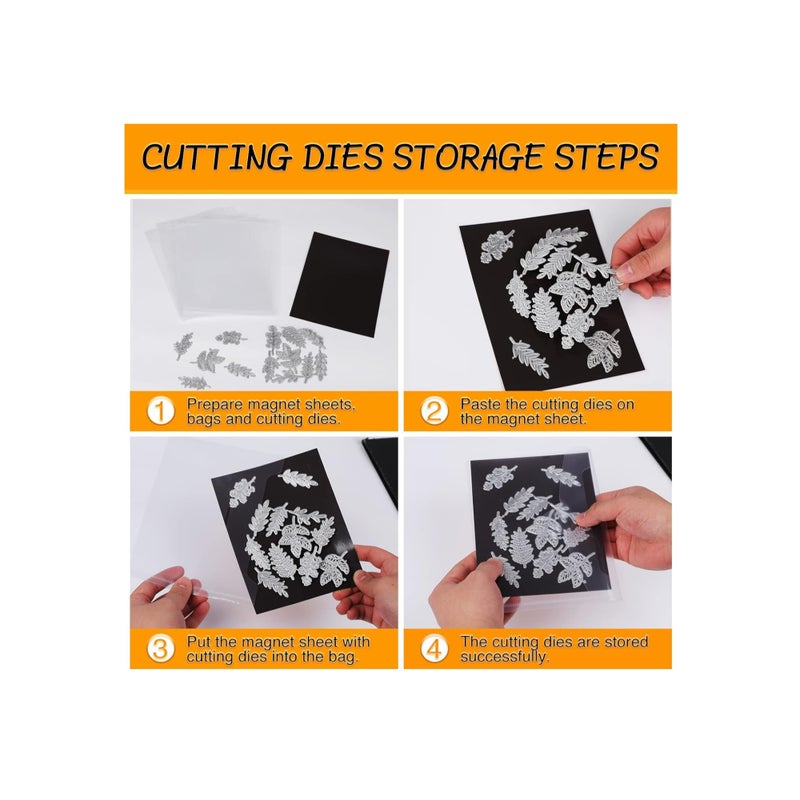 CUTTING DIES STORAGE STEPS

1 Prepare magnet sheets, bags and cutting dies.

2 Paste the cutting dies on the magnet sheet.

3 Put the magnet sheet with cutting dies into the bag.

4 The cutting dies are stored successfully.