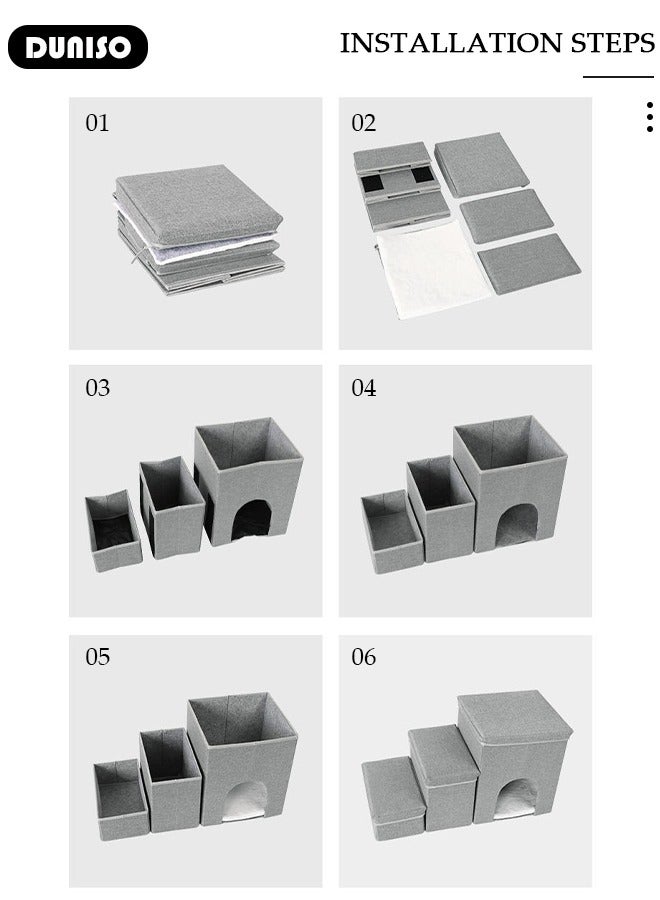 DUNISO

INSTALLATION STEPS

01

02

03

04

05

06