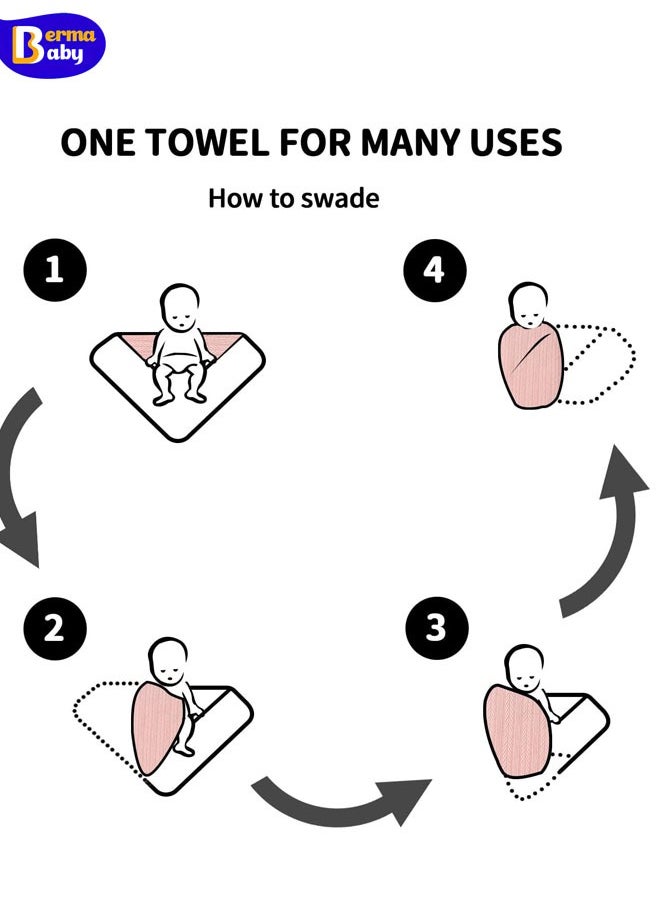 Berma Baby

ONE TOWEL FOR MANY USES

How to swade

1

4

2

3