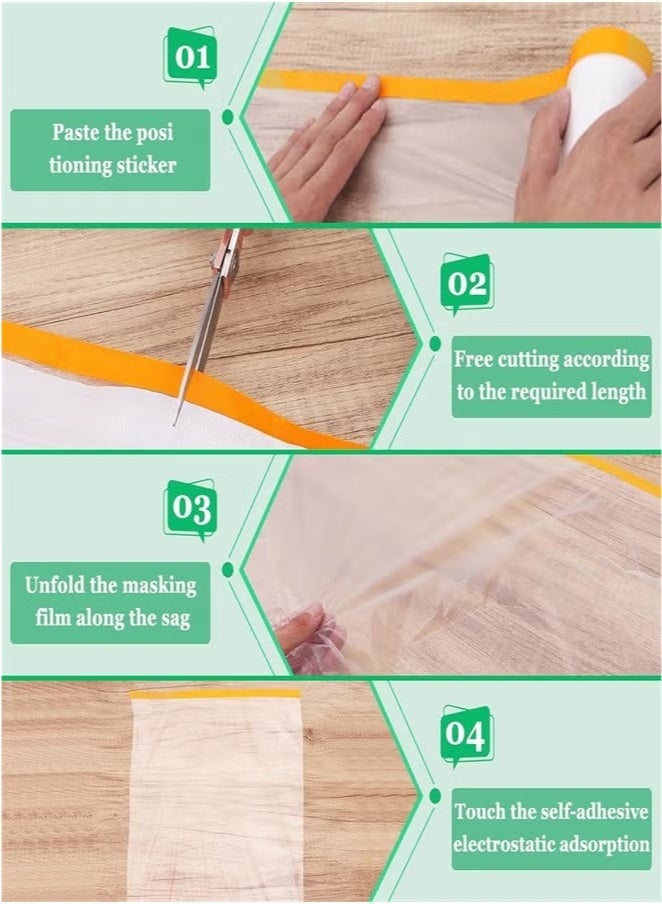 01

Paste the posi tioning sticker

02

Free cutting according to the required length

03

Unfold the masking film along the sag

04

Touch the self-adhesive electrostatic adsorption