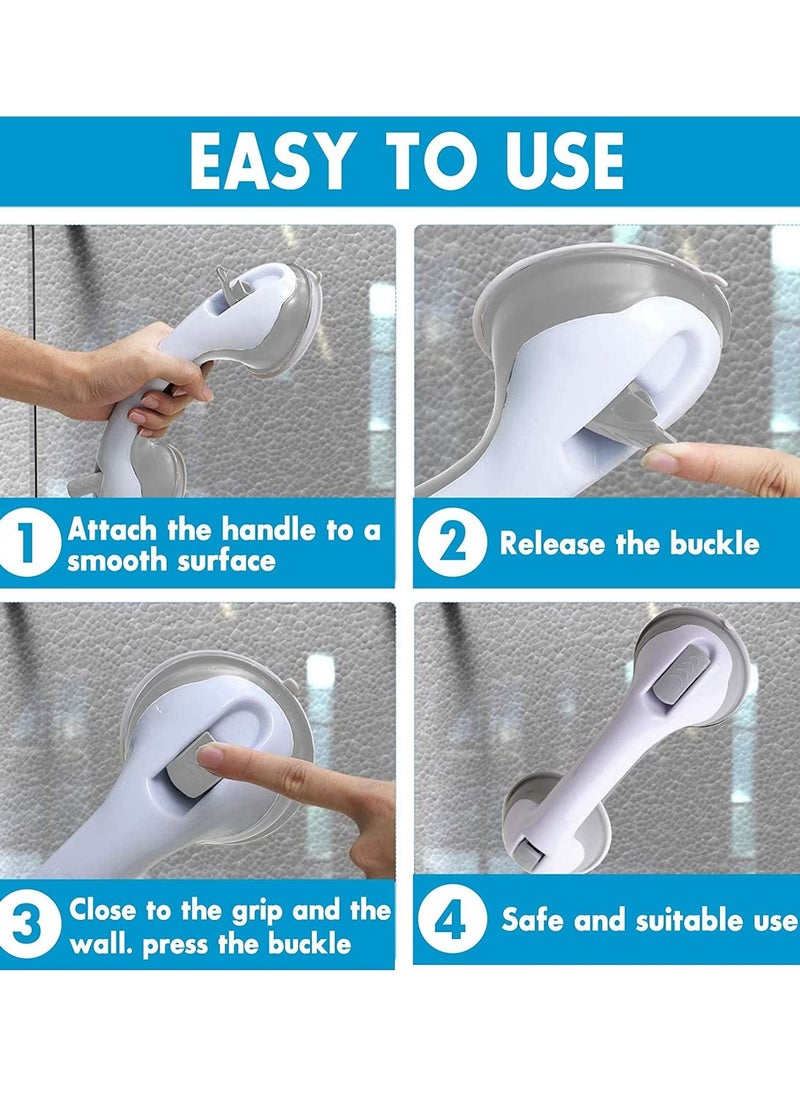 EASY TO USE

1 Attach the handle to a smooth surface

2 Release the buckle

3 Close to the grip and the wall. press the buckle

4 Safe and suitable use