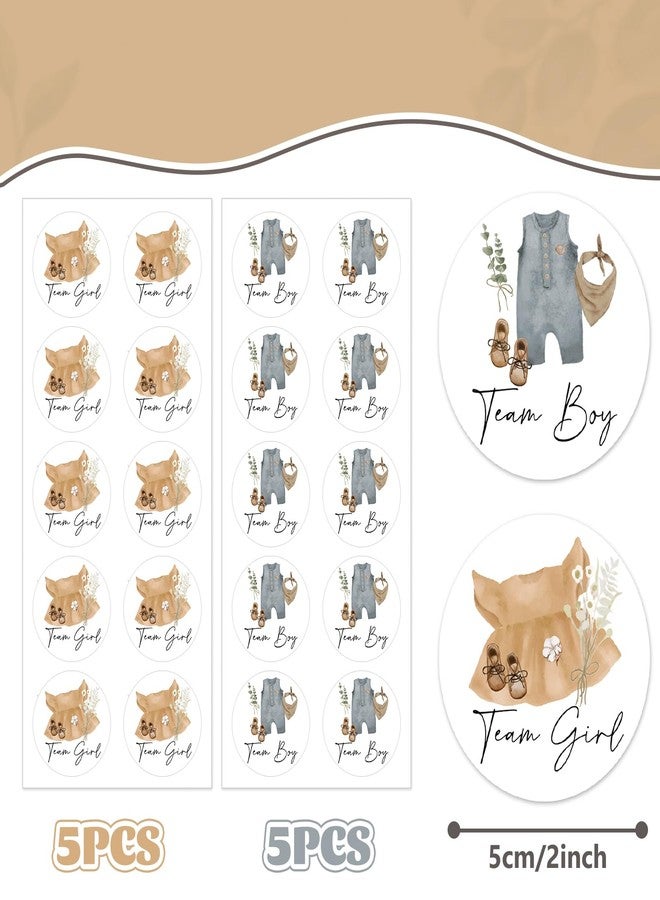 Team Girl Team Girl
Team Girl Team Girl
Team Girl Team Girl
Team Girl Team Girl
Team Girl Team Girl

Team Boy Team Boy
Team Boy Team Boy
Team Boy Team Boy
Team Boy Team Boy
Team Boy Team Boy

Team Boy

Team Girl

5PCS

5PCS

5cm/2inch