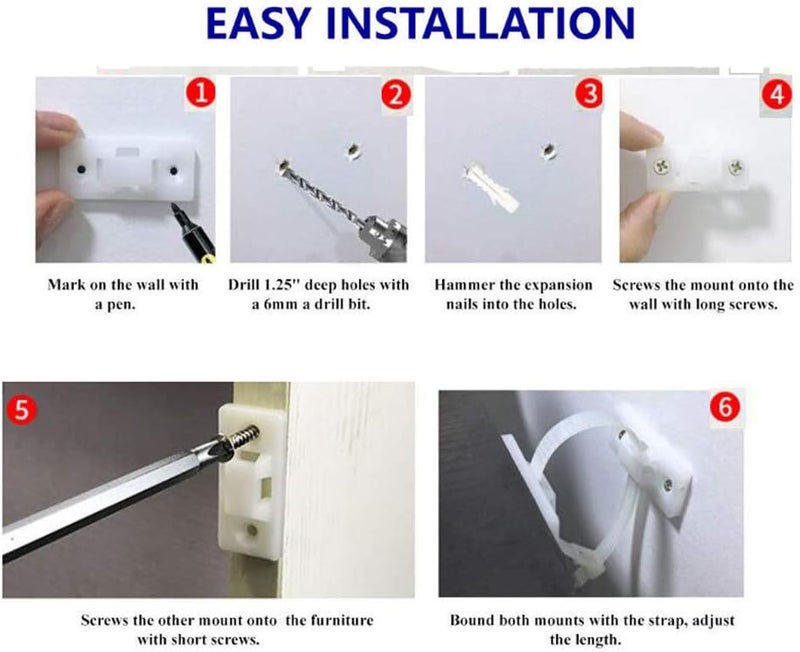 EASY INSTALLATION

1

Mark on the wall with a pen.

2

Drill 1.25" deep holes with a 6mm a drill bit.

3

Hammer the expansion nails into the holes.

4

Screws the mount onto the wall with long screws.

5

Screws the other mount onto the furniture with short screws.

6

Bound both mounts with the strap, adjust the length.