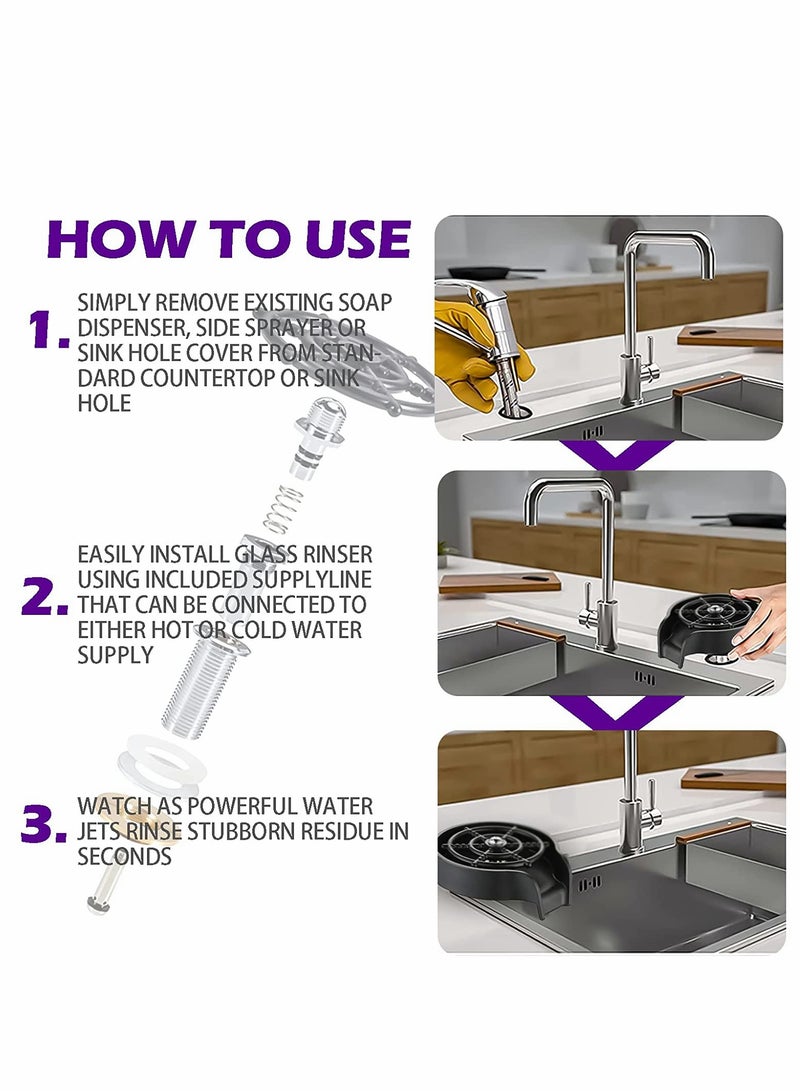 HOW TO USE

1. SIMPLY REMOVE EXISTING SOAP DISPENSER, SIDE SPRAYER OR SINK HOLE COVER FROM STANDARD COUNTERTOP OR SINK HOLE

2. EASILY INSTALL GLASS RINSER USING INCLUDED SUPPLYLINE THAT CAN BE CONNECTED TO EITHER HOT OR COLD WATER SUPPLY

3. WATCH AS POWERFUL WATER JETS RINSE STUBBORN RESIDUE IN SECONDS