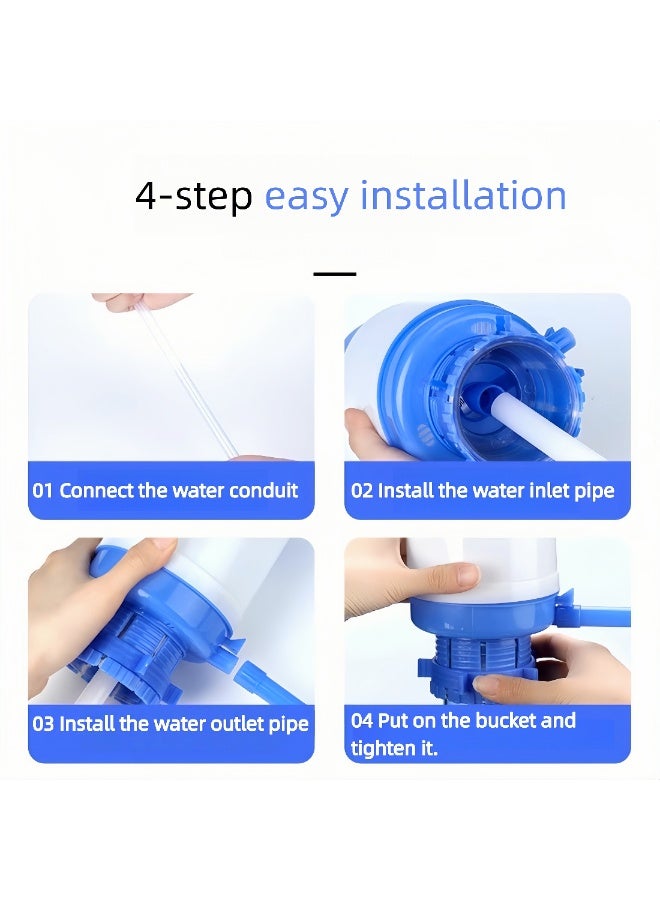 4-step easy installation

01 Connect the water conduit

02 Install the water inlet pipe

03 Install the water outlet pipe

04 Put on the bucket and tighten it.