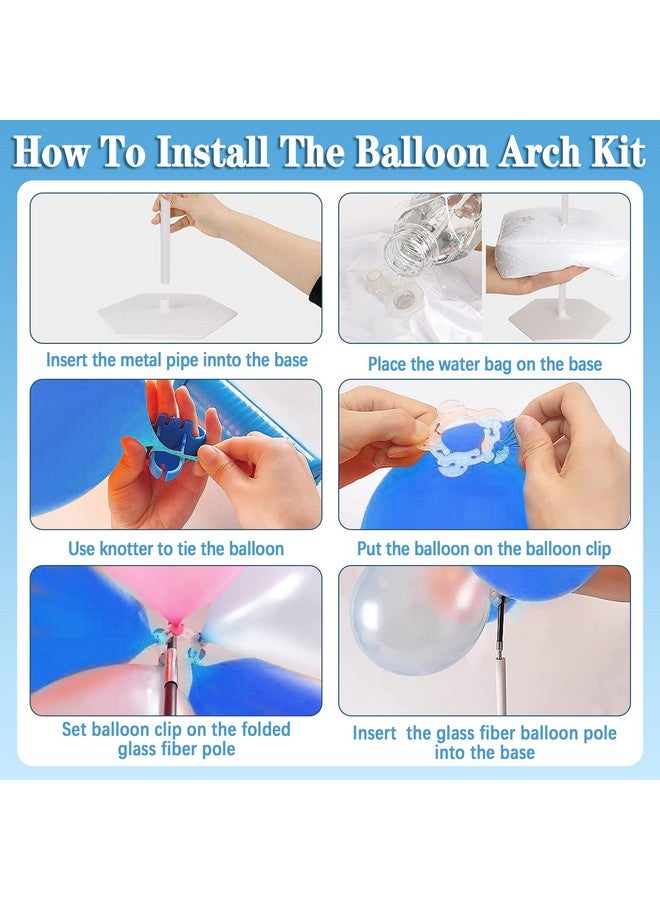 How To Install The Balloon Arch Kit

Insert the metal pipe innto the base

Place the water bag on the base

Use knotter to tie the balloon

Put the balloon on the balloon clip

Set balloon clip on the folded glass fiber pole

Insert the glass fiber balloon pole into the base