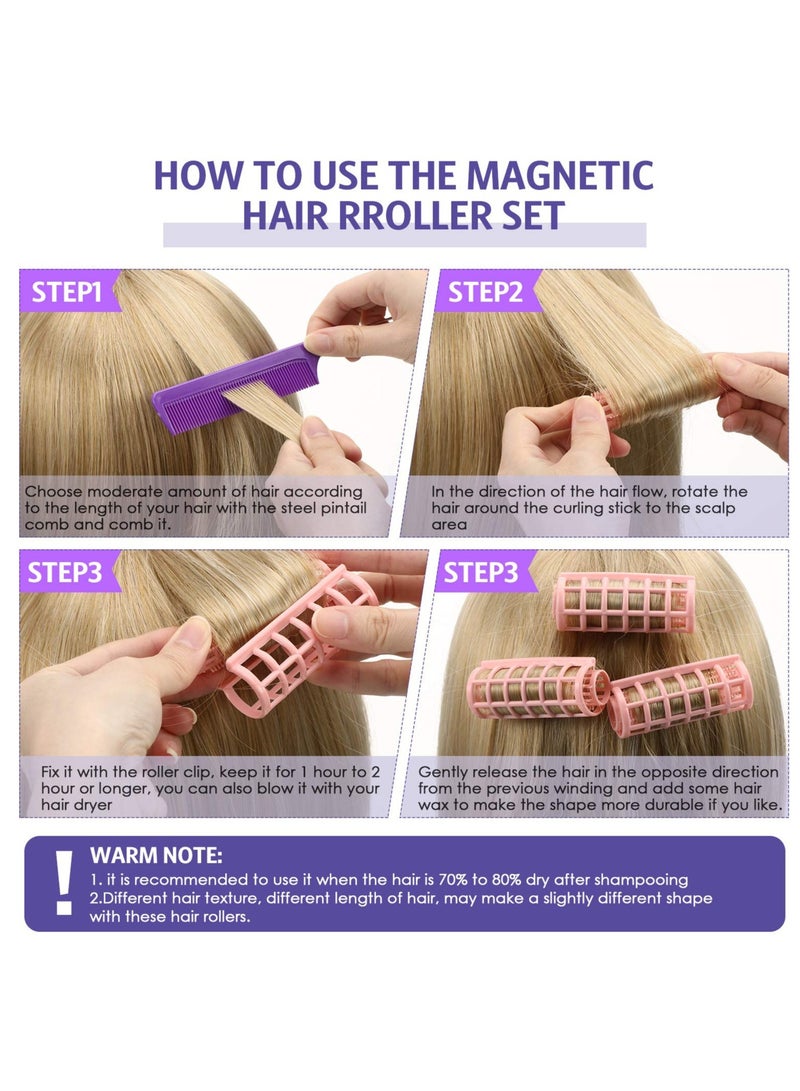 HOW TO USE THE MAGNETIC HAIR RROLLER SET

STEP1

Choose moderate amount of hair according to the length of your hair with the steel pintail comb and comb it.

STEP2

In the direction of the hair flow, rotate the hair around the curling stick to the scalp area

STEP3

Fix it with the roller clip, keep it for 1 hour to 2 hour or longer, you can also blow it with your hair dryer

STEP3

Gently release the hair in the opposite direction from the previous winding and add some hair wax to make the shape more durable if you like.

!

WARM NOTE:

1. it is recommended to use it when the hair is 70% to 80% dry after shampooing
2.Different hair texture, different length of hair, may make a slightly different shape with these hair rollers.