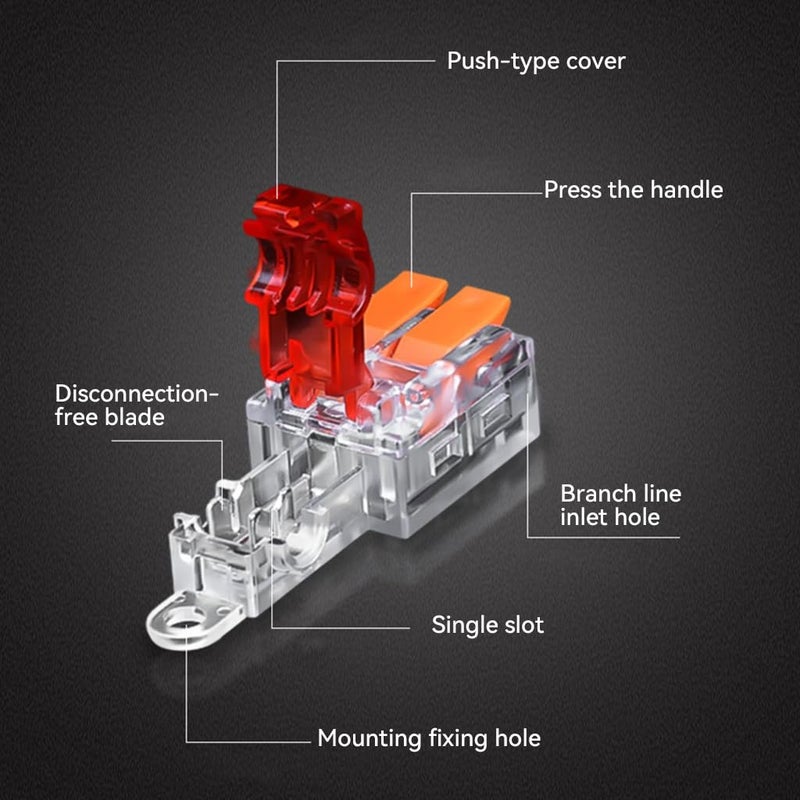 Push-type cover

Press the handle

Disconnection-free blade

Branch line inlet hole

Single slot

Mounting fixing hole