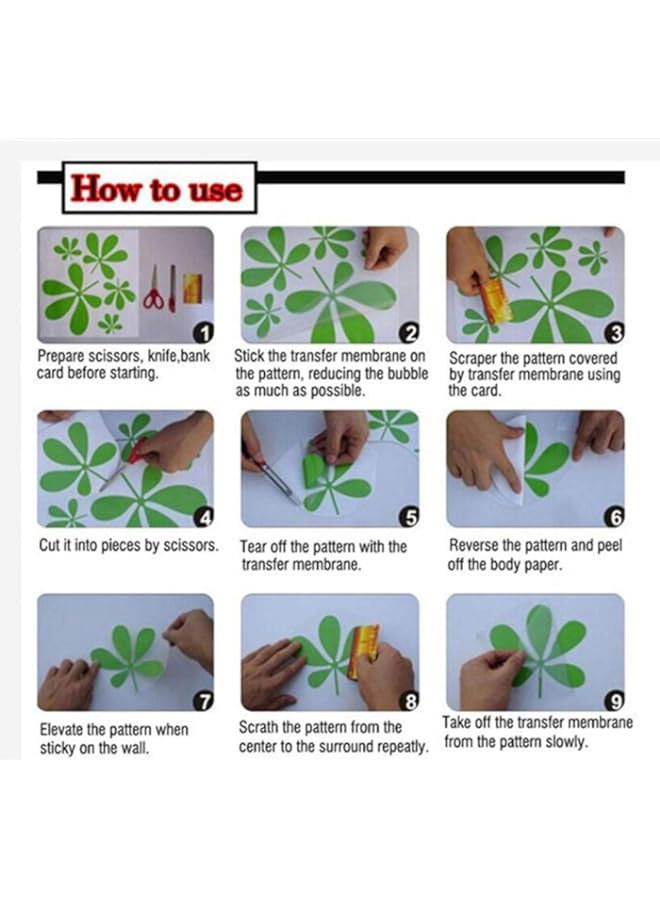 How to use

1
Prepare scissors, knife,bank card before starting.

2
Stick the transfer membrane on the pattern, reducing the bubble as much as possible.

3
Scraper the pattern covered by transfer membrane using the card.

4
Cut it into pieces by scissors.

5
Tear off the pattern with the transfer membrane.

6
Reverse the pattern and peel off the body paper.

7
Elevate the pattern when sticky on the wall.

8
Scrath the pattern from the center to the surround repeatly.

9
Take off the transfer membrane from the pattern slowly.