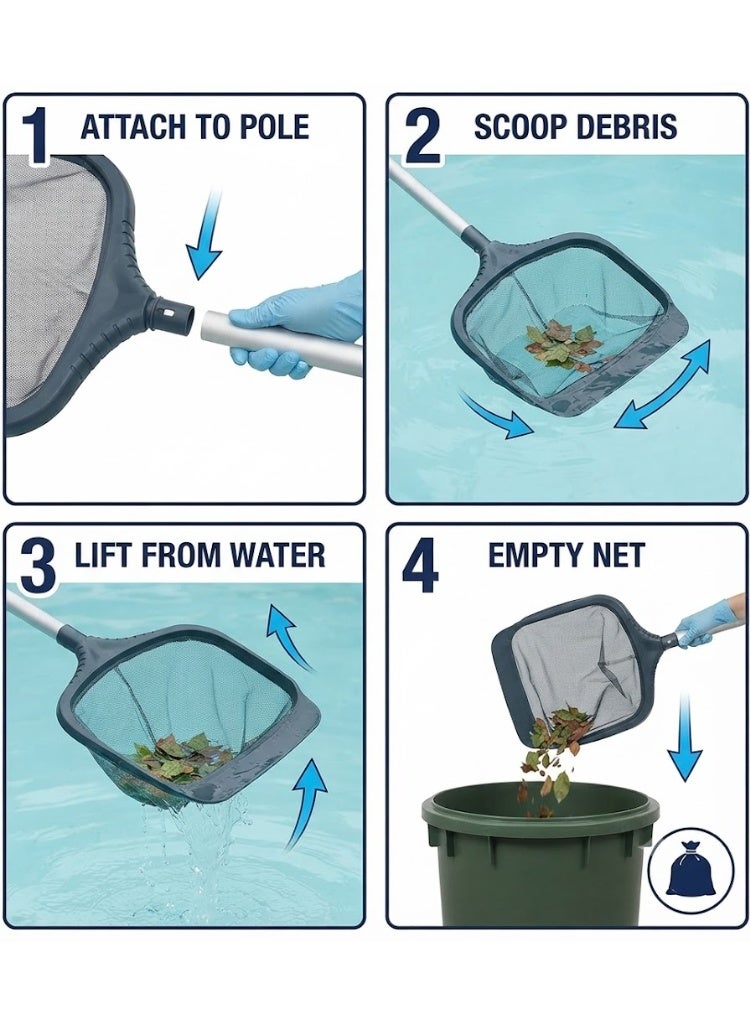 1 ATTACH TO POLE

2 SCOOP DEBRIS

3 LIFT FROM WATER

4 EMPTY NET