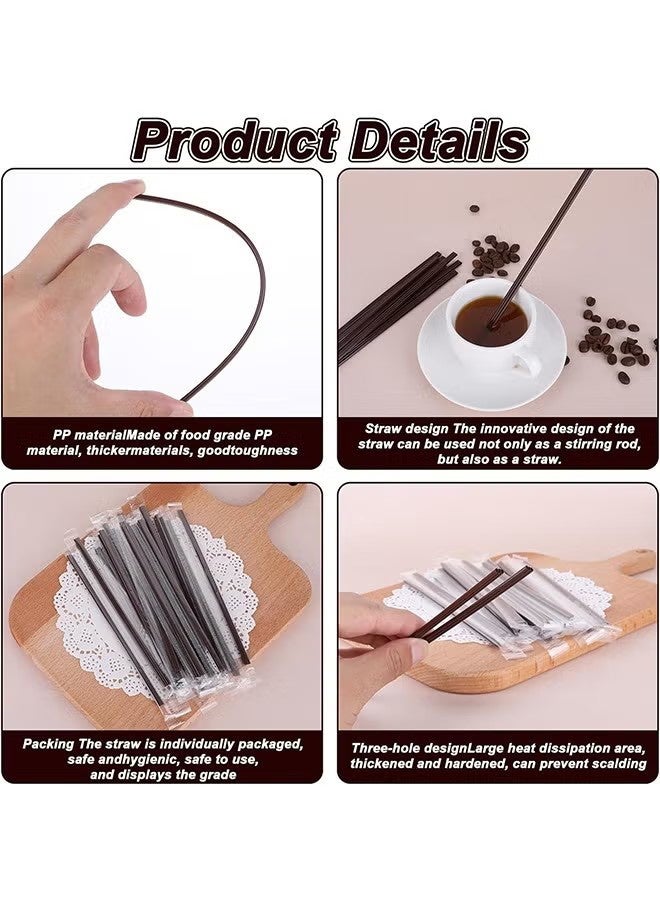 Product Details

PP materialMade of food grade PP material, thickermaterials, goodtoughness

Straw design The innovative design of the straw can be used not only as a stirring rod, but also as a straw.

Packing The straw is individually packaged, safe andhygienic, safe to use, and displays the grade

Three-hole designLarge heat dissipation area, thickened and hardened, can prevent scalding