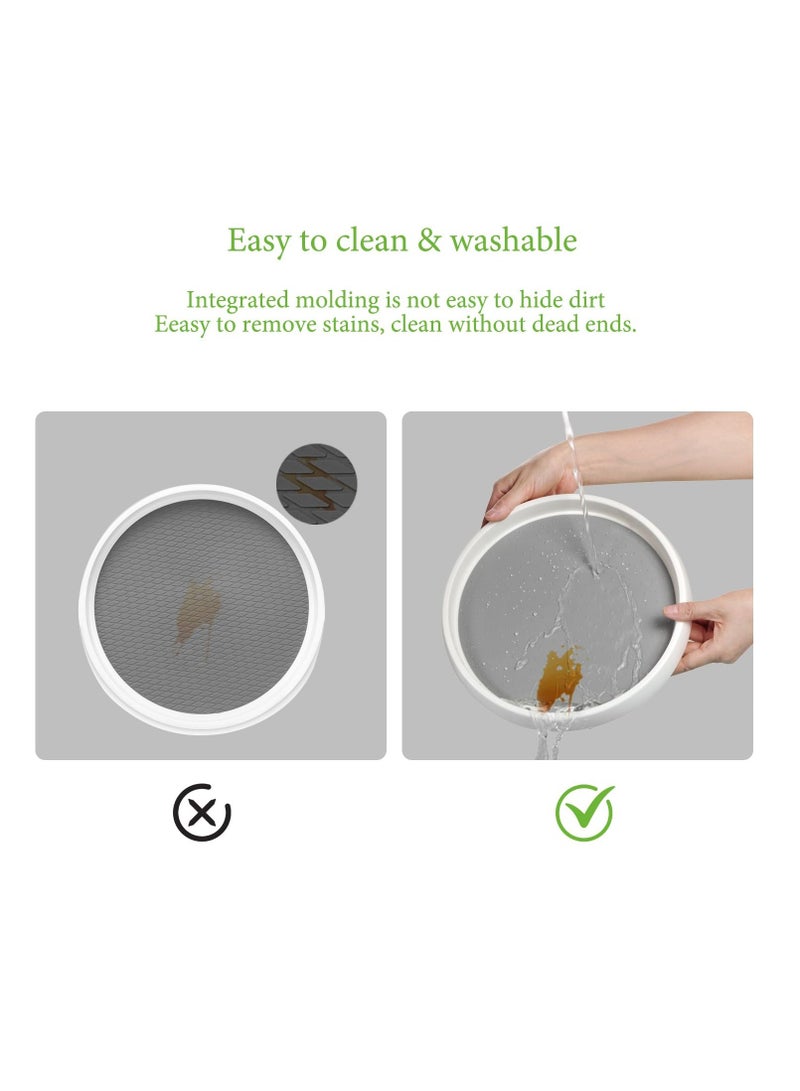 Easy to clean & washable

Integrated molding is not easy to hide dirt
Eeasy to remove stains, clean without dead ends.