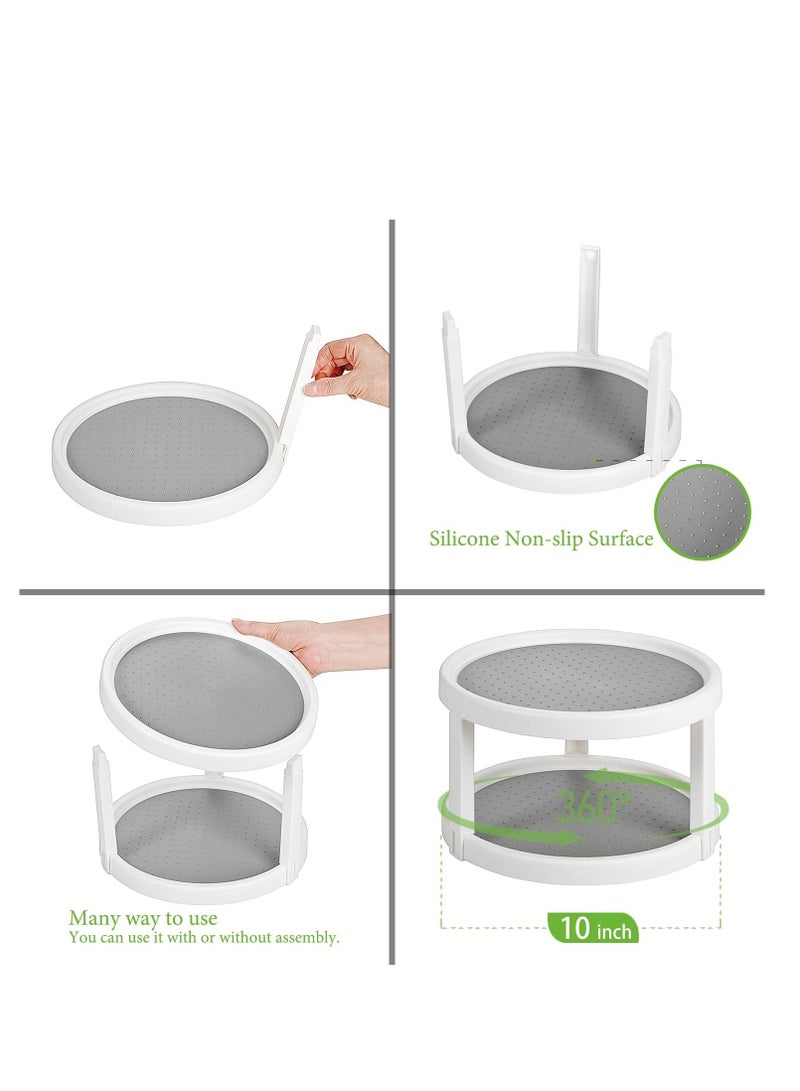 Silicone Non-slip Surface

Many way to use
You can use it with or without assembly.

360°

10 inch