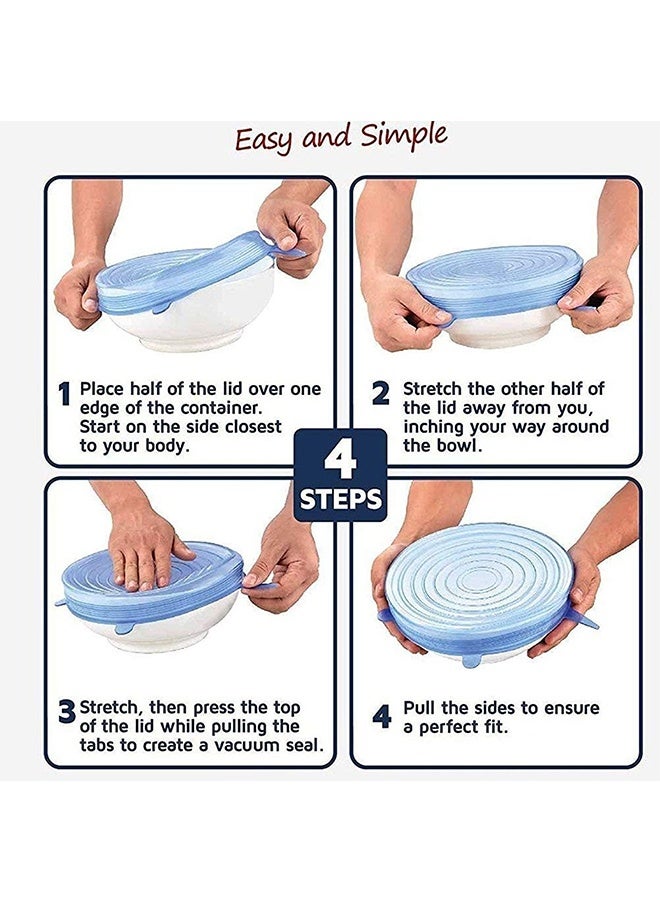 Easy and Simple

1 Place half of the lid over one edge of the container. Start on the side closest to your body.

2 Stretch the other half of the lid away from you, inching your way around the bowl.

4 STEPS

3 Stretch, then press the top of the lid while pulling the tabs to create a vacuum seal.

4 Pull the sides to ensure a perfect fit.