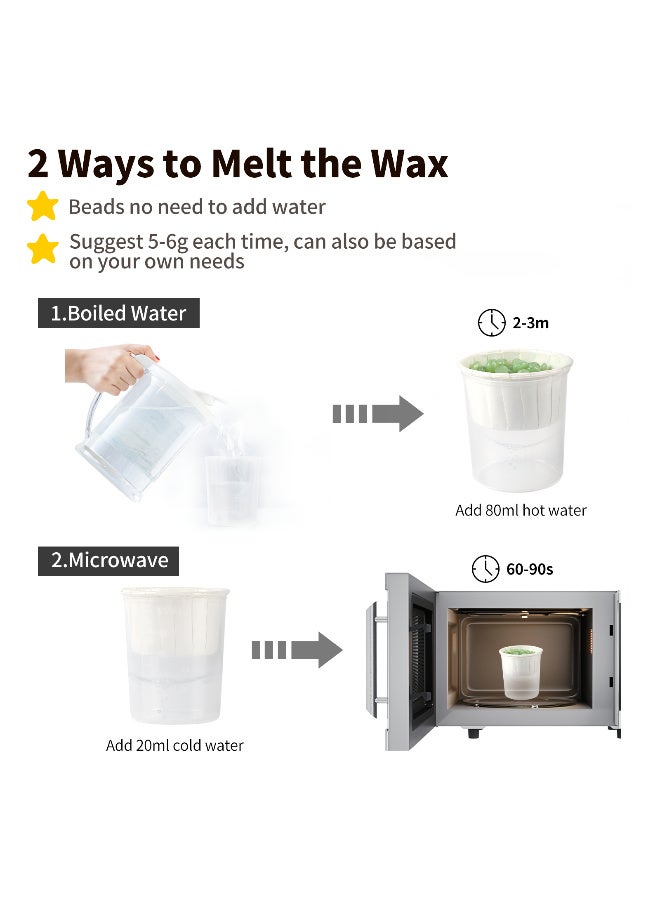 2 Ways to Melt the Wax

Beads no need to add water

Suggest 5-6g each time, can also be based on your own needs

1.Boiled Water

2-3m

Add 80ml hot water

2.Microwave

60-90s

Add 20ml cold water