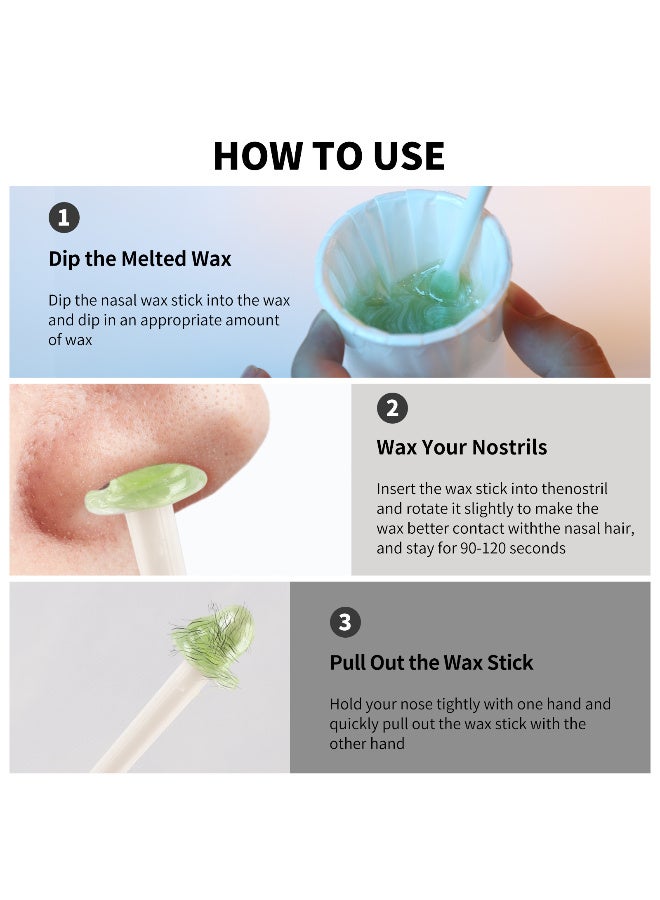 HOW TO USE

1

Dip the Melted Wax

Dip the nasal wax stick into the wax and dip in an appropriate amount of wax

2

Wax Your Nostrils

Insert the wax stick into thenostril and rotate it slightly to make the wax better contact withthe nasal hair, and stay for 90-120 seconds

3

Pull Out the Wax Stick

Hold your nose tightly with one hand and quickly pull out the wax stick with the other hand