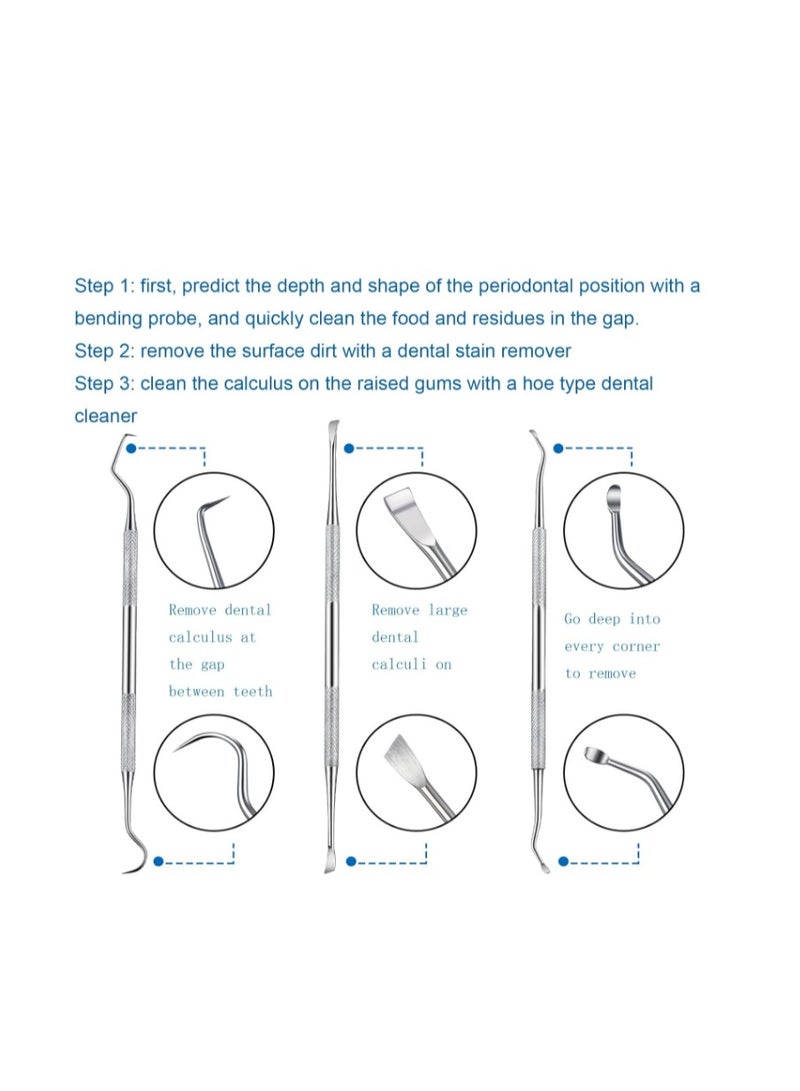 Step 1: first, predict the depth and shape of the periodontal position with a bending probe, and quickly clean the food and residues in the gap.
Step 2: remove the surface dirt with a dental stain remover
Step 3: clean the calculus on the raised gums with a hoe type dental cleaner

Remove dental calculus at the gap between teeth

Remove large dental calculi on

Go deep into every corner to remove