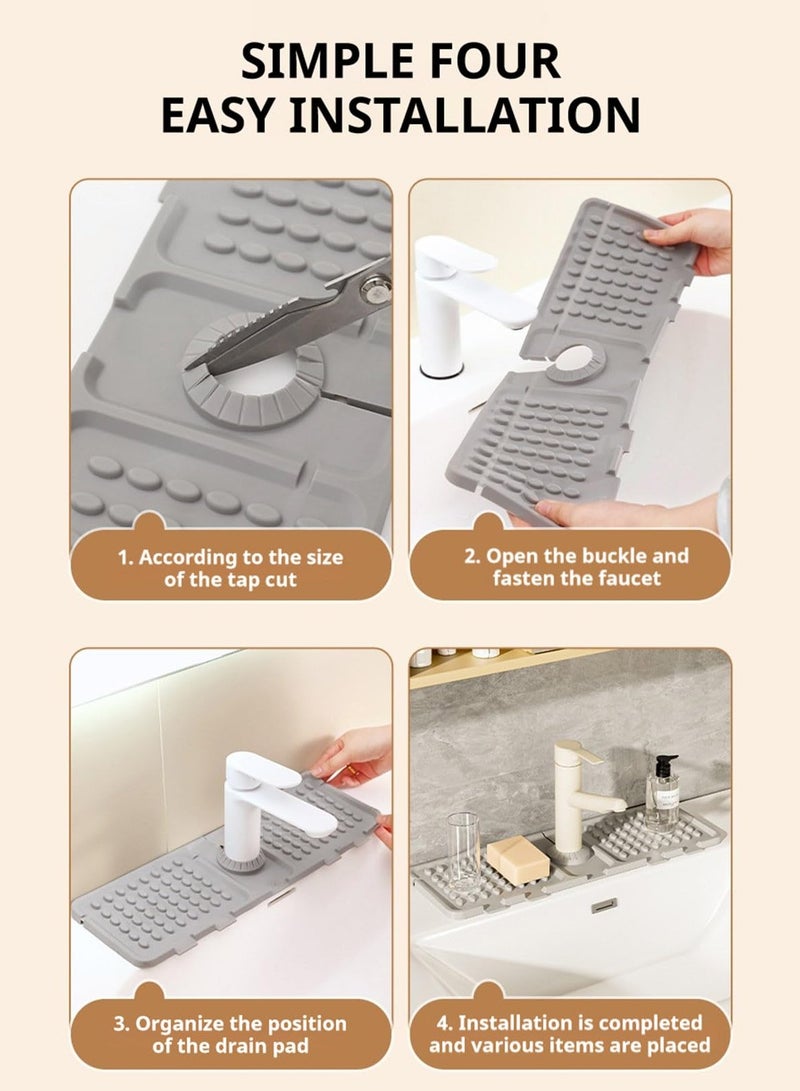 SIMPLE FOUR
EASY INSTALLATION

1. According to the size of the tap cut

2. Open the buckle and fasten the faucet

3. Organize the position of the drain pad

4. Installation is completed and various items are placed