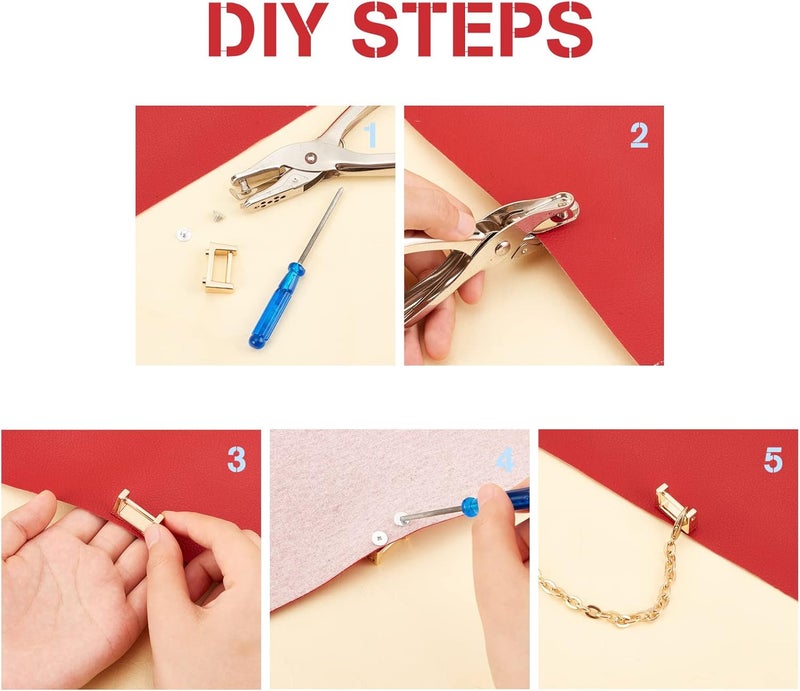 DIY STEPS

1

2

3

4

5