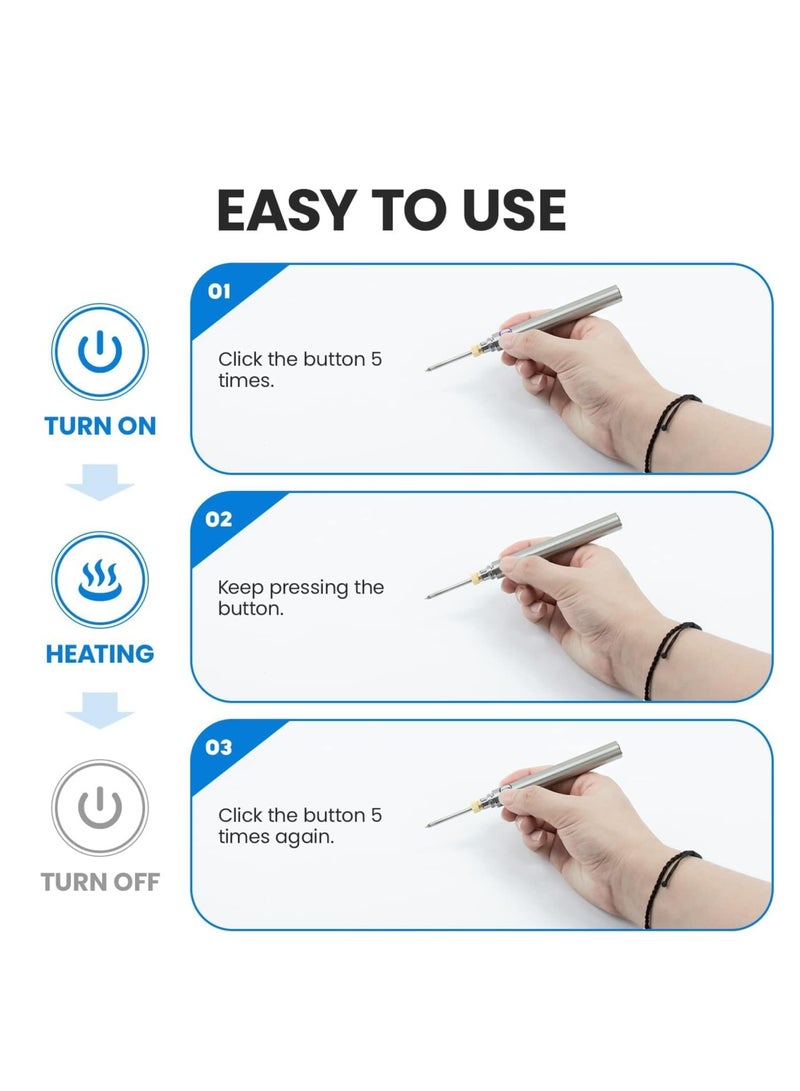 EASY TO USE

TURN ON

01

Click the button 5 times.

HEATING

02

Keep pressing the button.

TURN OFF

03

Click the button 5 times again.