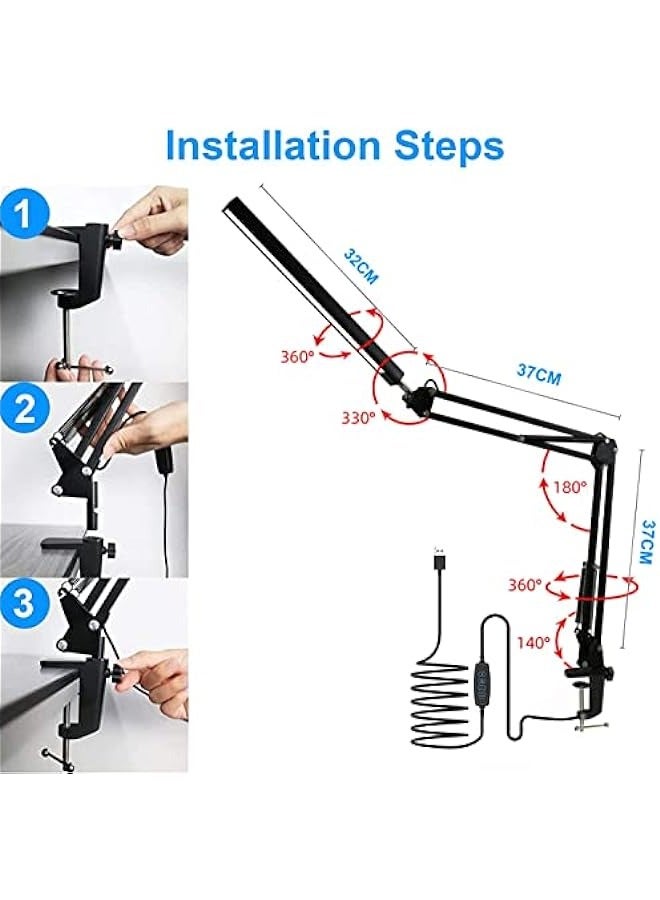 Installation Steps

1

2

3

32CM

360°

330°

37CM

180°

37CM

360°

140°