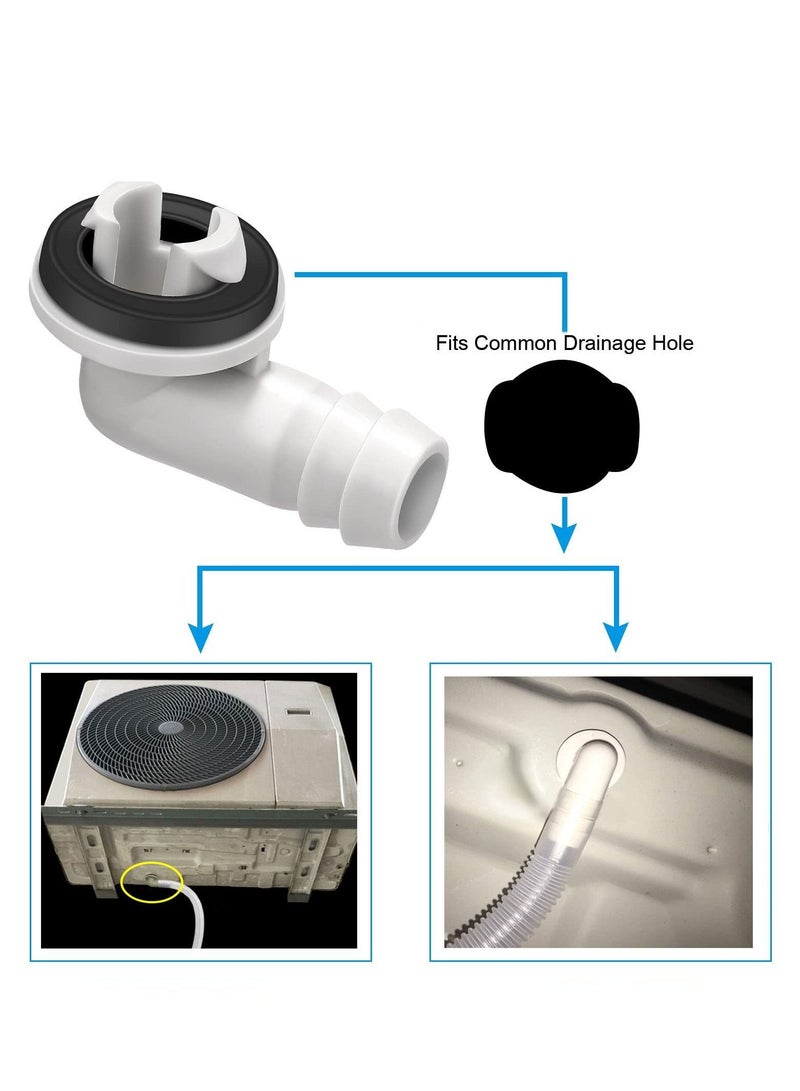 Fits Common Drainage Hole