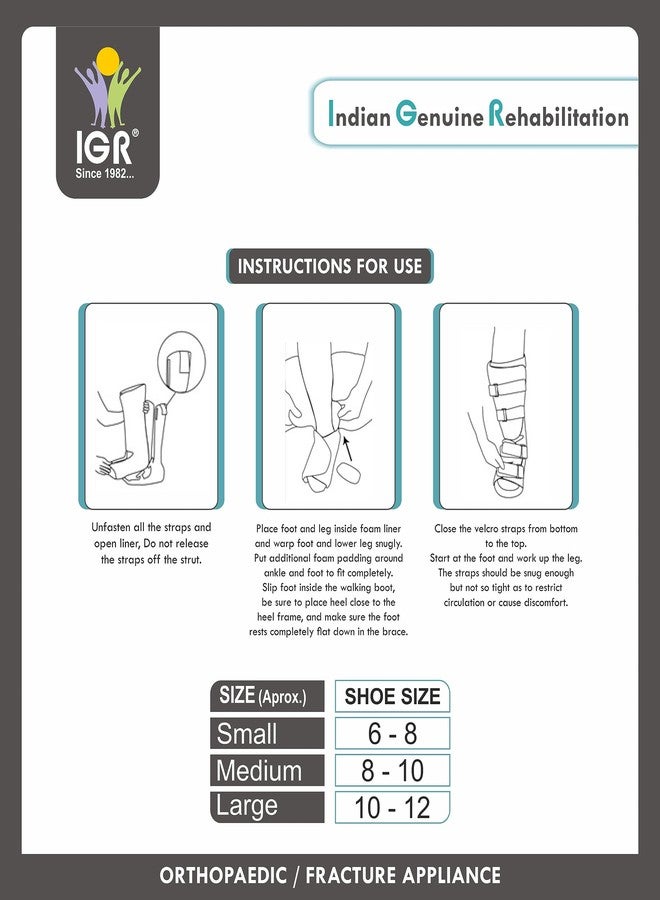 IGR®
Since 1982...

Indian Genuine Rehabilitation

INSTRUCTIONS FOR USE

Unfasten all the straps and open liner, Do not release the straps off the strut.

Place foot and leg inside foam liner and warp foot and lower leg snugly. Put additional foam padding around ankle and foot to fit completely. Slip foot inside the walking boot, be sure to place heel close to the heel frame, and make sure the foot rests completely flat down in the brace.

Close the velcro straps from bottom to the top. Start at the foot and work up the leg. The straps should be snug enough but not so tight as to restrict circulation or cause discomfort.

| SIZE (Aprox.) | SHOE SIZE |
|---|---|
| Small | 6 - 8 |
| Medium | 8 - 10 |
| Large | 10 - 12 |

ORTHOPAEDIC / FRACTURE APPLIANCE