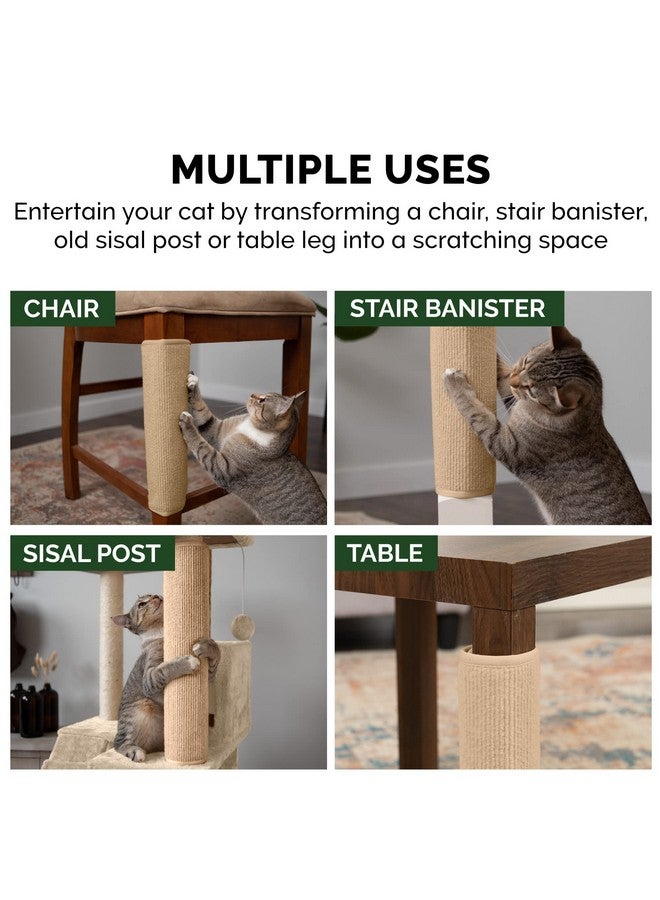 MULTIPLE USES

Entertain your cat by transforming a chair, stair banister, old sisal post or table leg into a scratching space

CHAIR

STAIR BANISTER

SISAL POST

TABLE