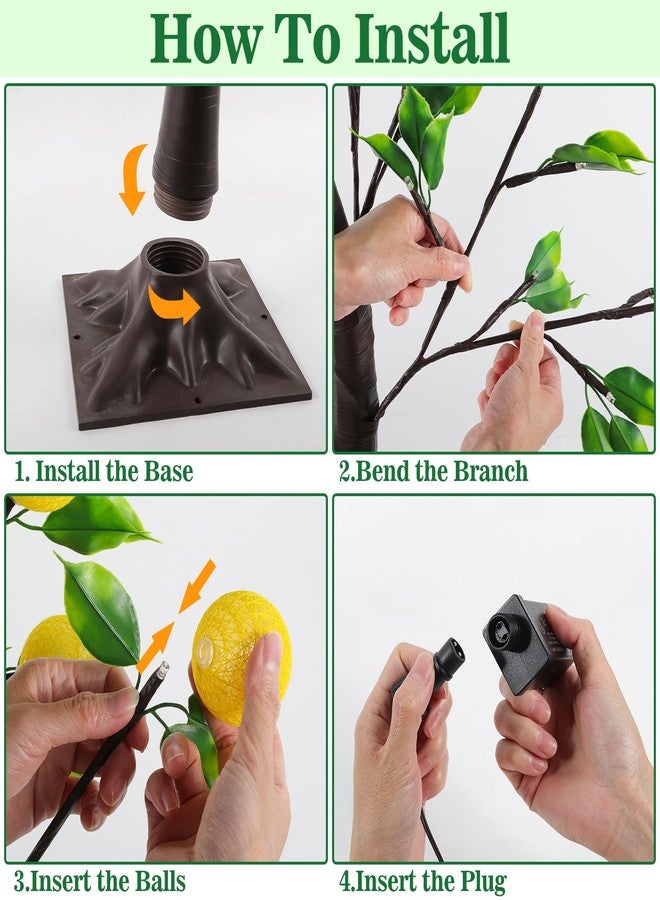 How To Install

1. Install the Base

2.Bend the Branch

3.Insert the Balls

4.Insert the Plug