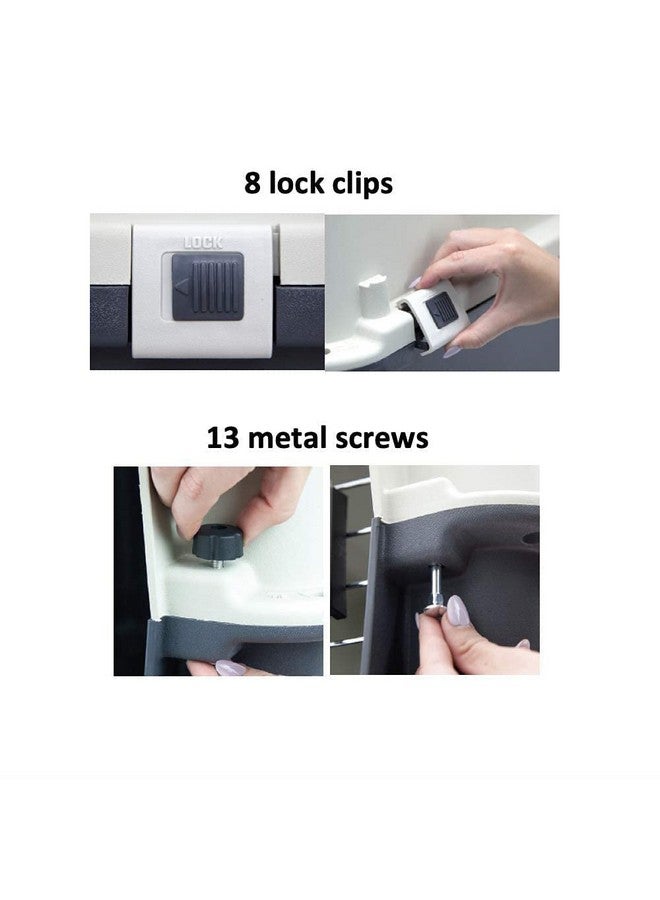 8 lock clips

LOCK

13 metal screws