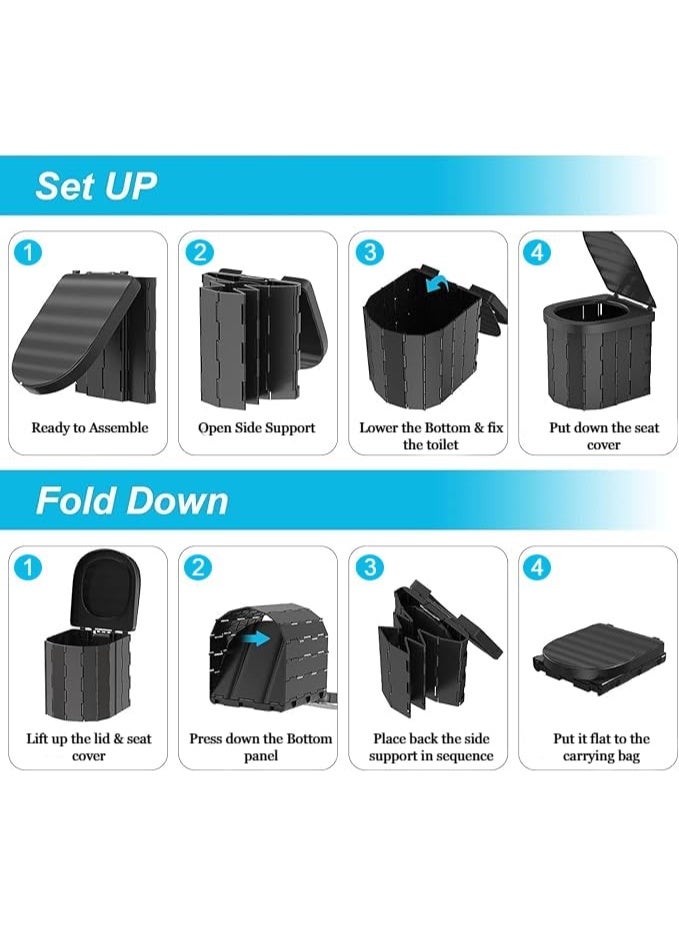 Set UP

1
Ready to Assemble

2
Open Side Support

3
Lower the Bottom & fix the toilet

4
Put down the seat cover

Fold Down

1
Lift up the lid & seat cover

2
Press down the Bottom panel

3
Place back the side support in sequence

4
Put it flat to the carrying bag