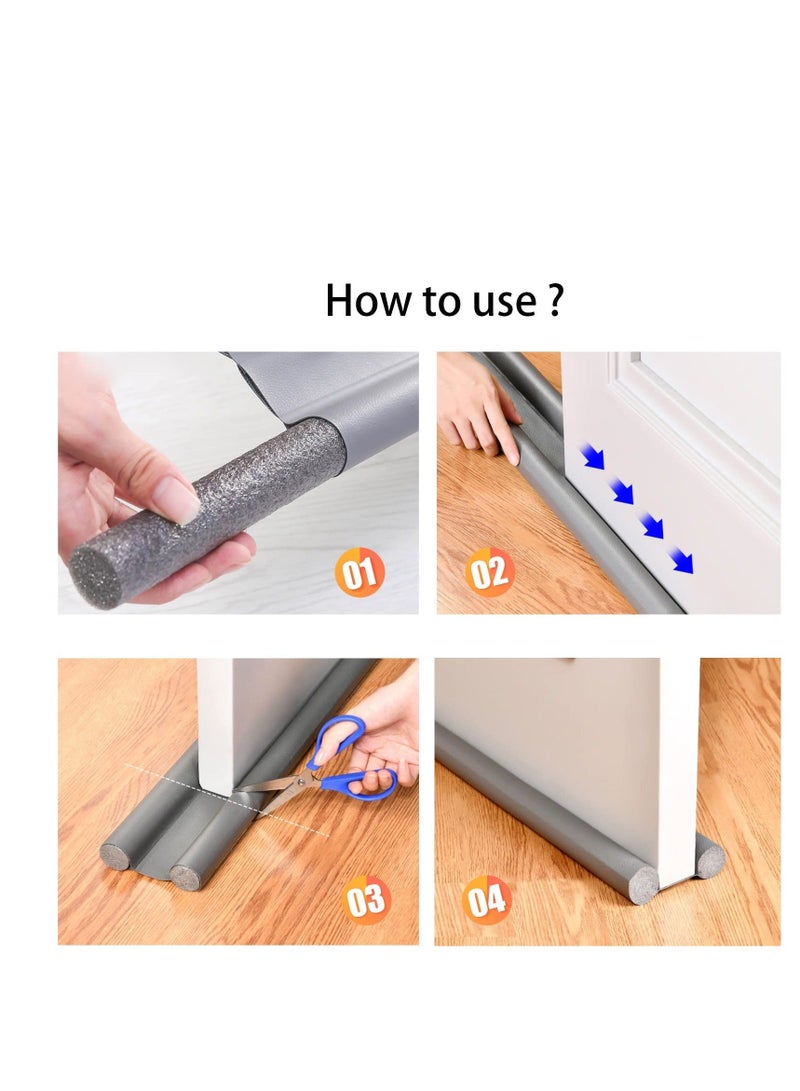 How to use ?

01

02

03

04