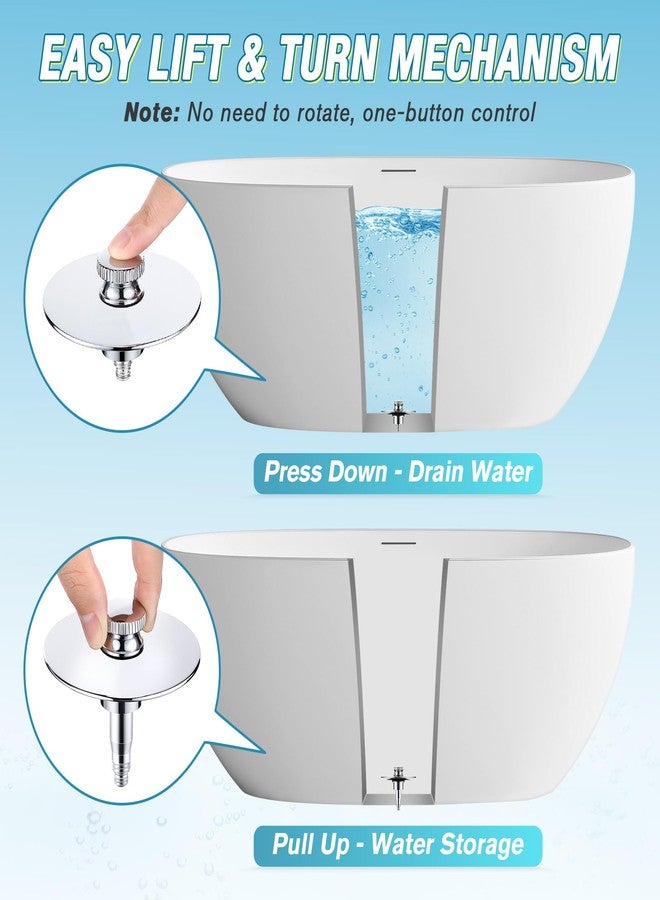 EASY LIFT & TURN MECHANISM

Note: No need to rotate, one-button control

Press Down - Drain Water

Pull Up - Water Storage