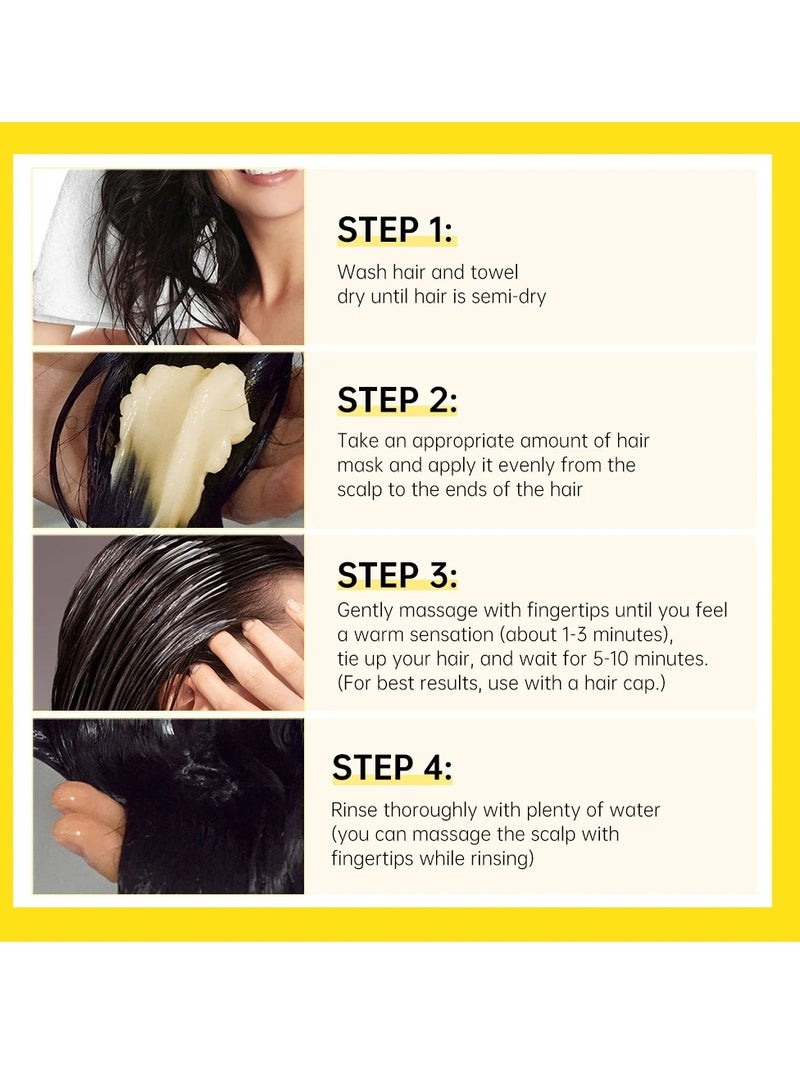 STEP 1:
Wash hair and towel dry until hair is semi-dry

STEP 2:
Take an appropriate amount of hair mask and apply it evenly from the scalp to the ends of the hair

STEP 3:
Gently massage with fingertips until you feel a warm sensation (about 1-3 minutes), tie up your hair, and wait for 5-10 minutes. (For best results, use with a hair cap.)

STEP 4:
Rinse thoroughly with plenty of water (you can massage the scalp with fingertips while rinsing)