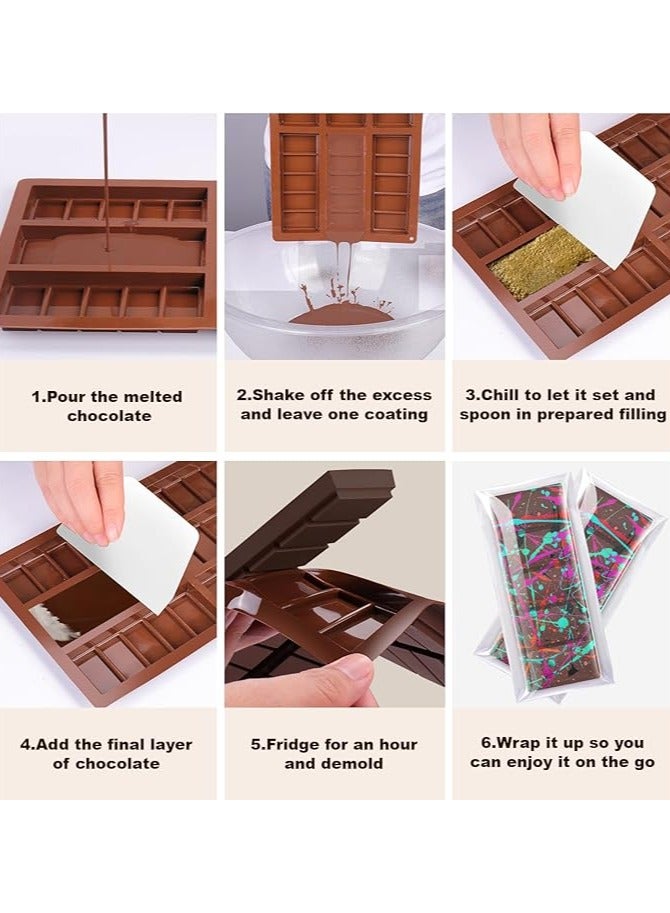 1.Pour the melted chocolate

2.Shake off the excess and leave one coating

3.Chill to let it set and spoon in prepared filling

4.Add the final layer of chocolate

5.Fridge for an hour and demold

6.Wrap it up so you can enjoy it on the go