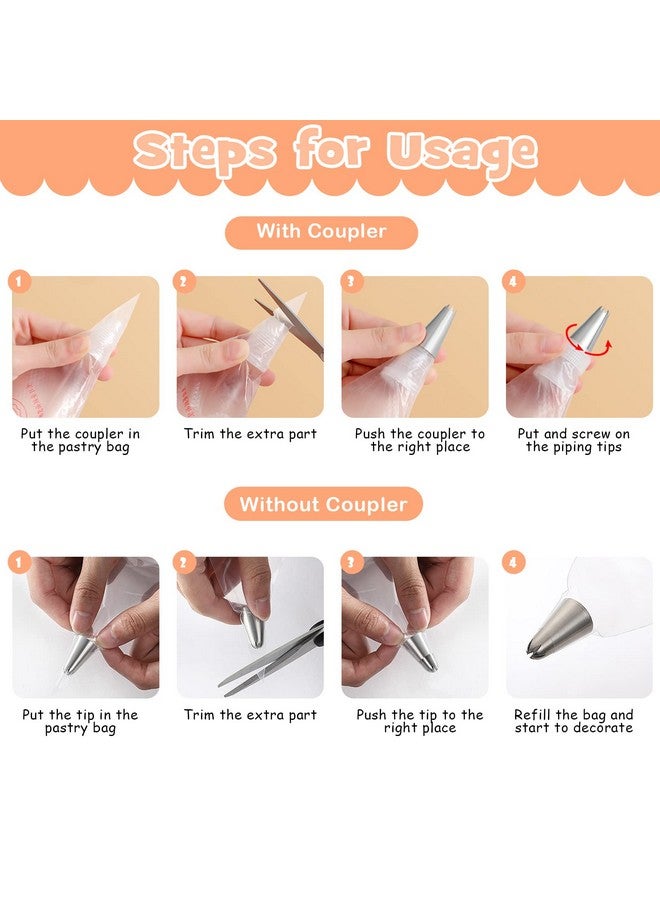 Steps for Usage

With Coupler

1
Put the coupler in the pastry bag

2
Trim the extra part

3
Push the coupler to the right place

4
Put and screw on the piping tips

Without Coupler

1
Put the tip in the pastry bag

2
Trim the extra part

3
Push the tip to the right place

4
Refill the bag and start to decorate