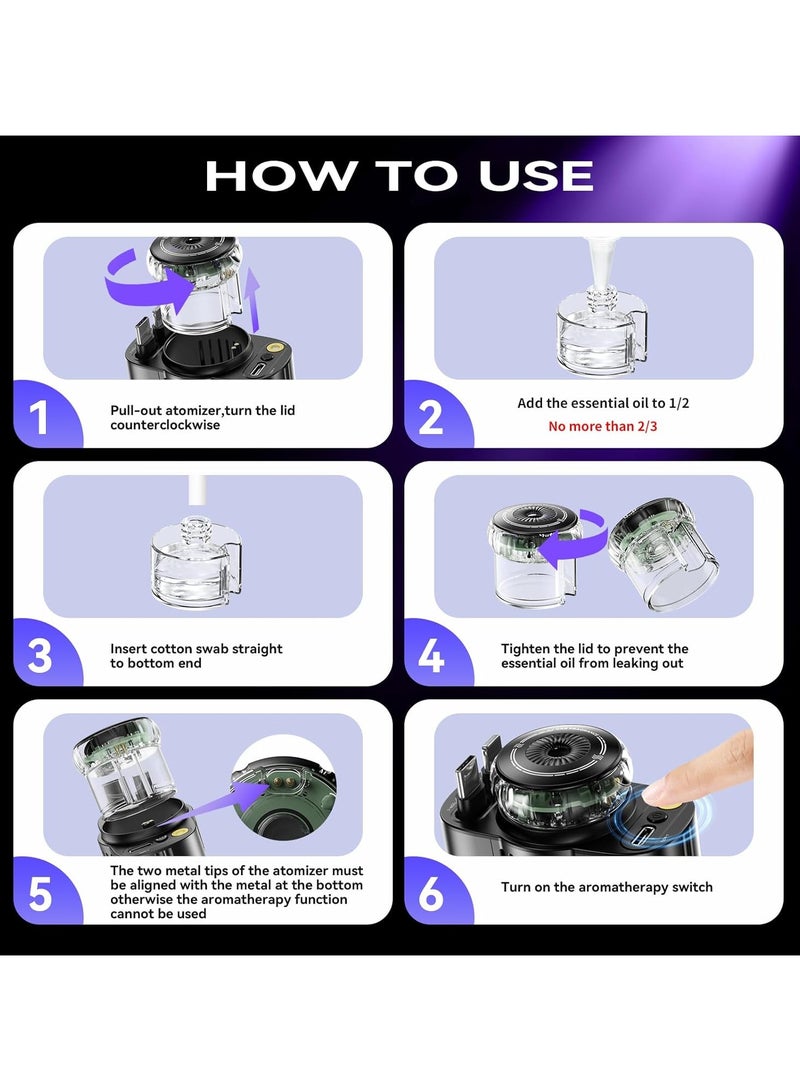 HOW TO USE

1
Pull-out atomizer,turn the lid counterclockwise

2
Add the essential oil to 1/2
No more than 2/3

3
Insert cotton swab straight to bottom end

4
Tighten the lid to prevent the essential oil from leaking out

5
The two metal tips of the atomizer must be aligned with the metal at the bottom otherwise the aromatherapy function cannot be used

6
Turn on the aromatherapy switch