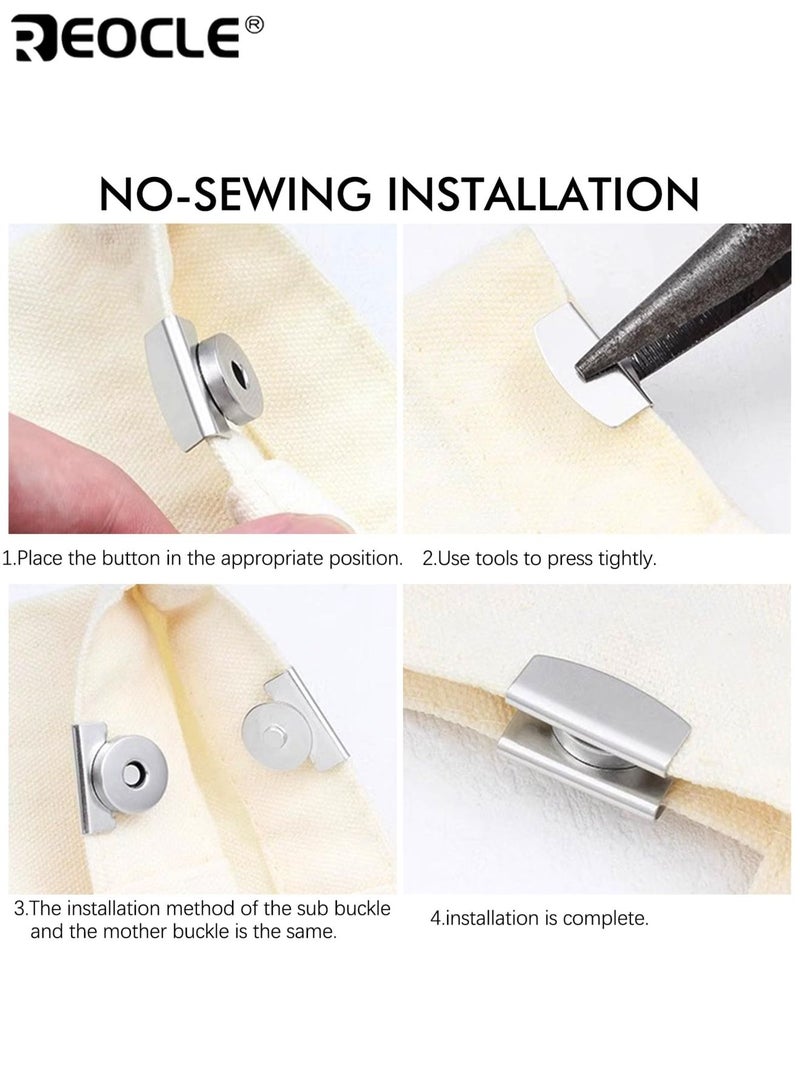 REOCLE®

NO-SEWING INSTALLATION

1.Place the button in the appropriate position.

2.Use tools to press tightly.

3.The installation method of the sub buckle and the mother buckle is the same.

4.installation is complete.