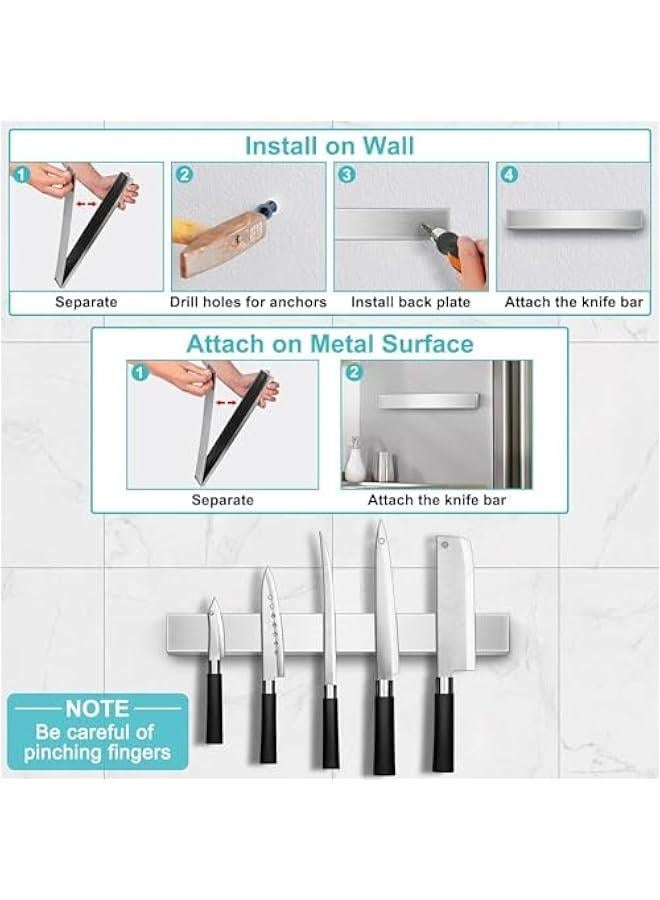 Install on Wall

1
Separate

2
Drill holes for anchors

3
Install back plate

4
Attach the knife bar

Attach on Metal Surface

1
Separate

2
Attach the knife bar

NOTE
Be careful of pinching fingers