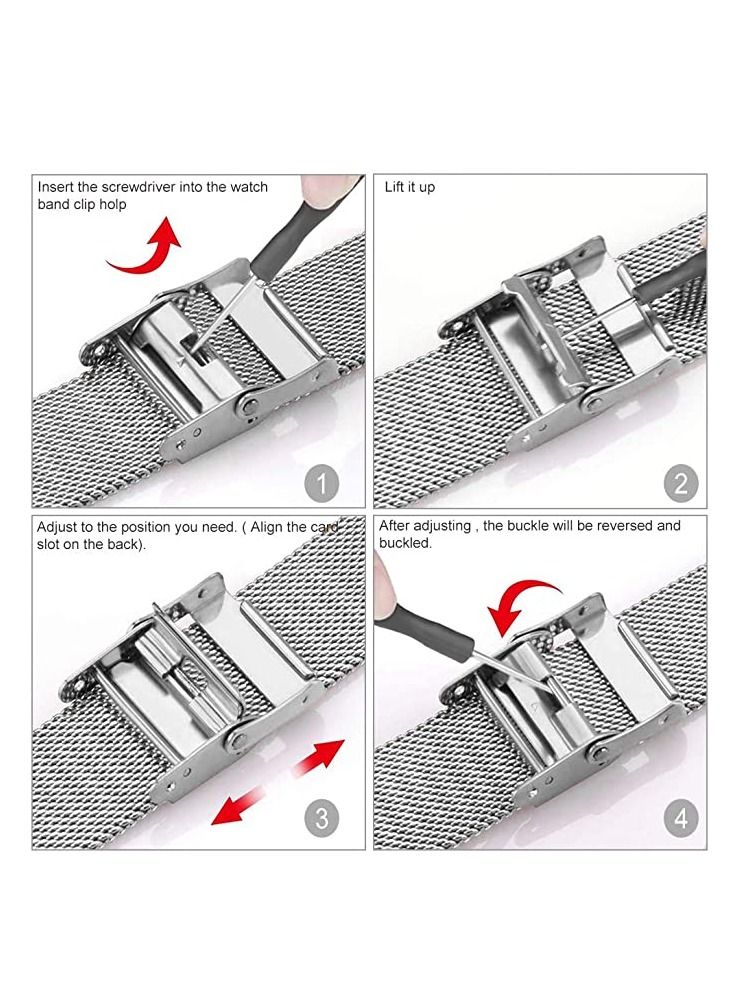 Insert the screwdriver into the watch band clip holp

1

Lift it up

2

Adjust to the position you need. ( Align the card slot on the back).

3

After adjusting , the buckle will be reversed and buckled.

4