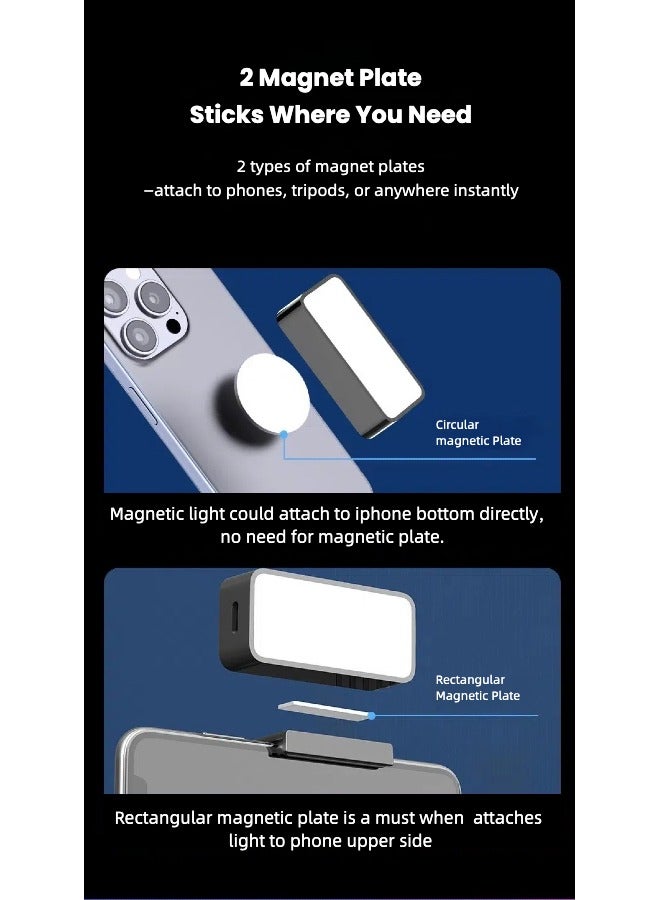 2 Magnet Plate
Sticks Where You Need

2 types of magnet plates
–attach to phones, tripods, or anywhere instantly

Circular
magnetic Plate

Magnetic light could attach to iphone bottom directly, no need for magnetic plate.

Rectangular
Magnetic Plate

Rectangular magnetic plate is a must when attaches light to phone upper side