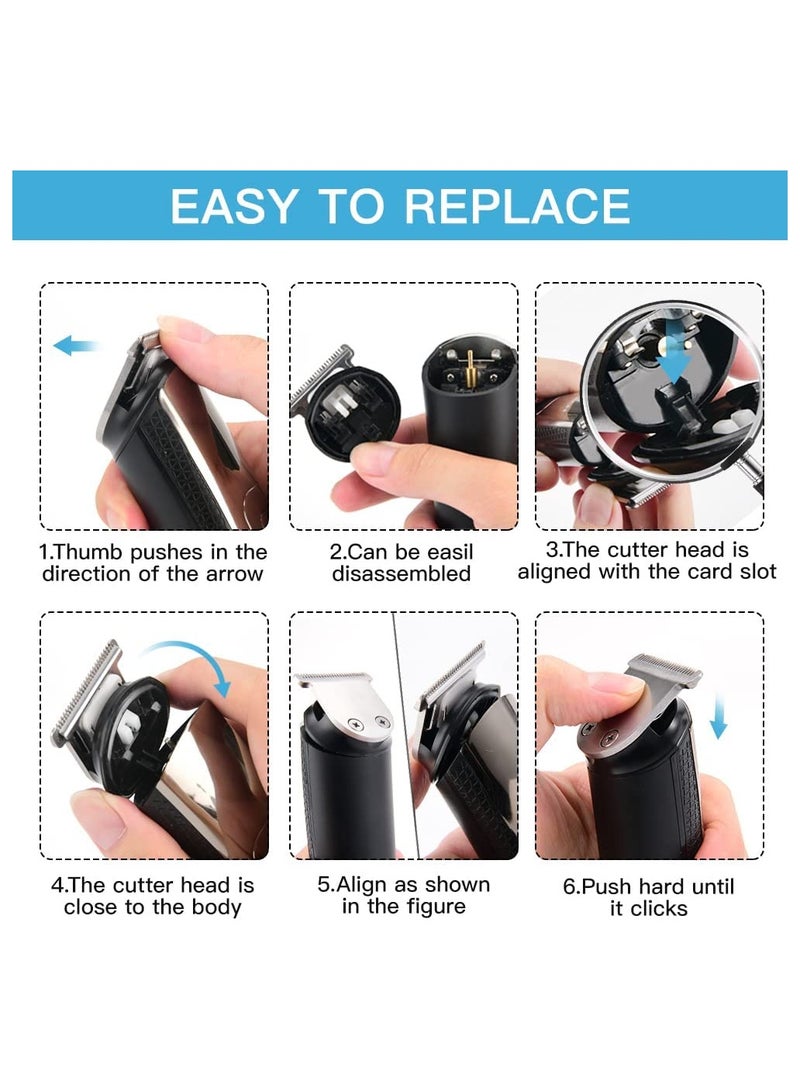 EASY TO REPLACE

1.Thumb pushes in the direction of the arrow

2.Can be easil disassembled

3.The cutter head is aligned with the card slot

4.The cutter head is close to the body

5.Align as shown in the figure

6.Push hard until it clicks